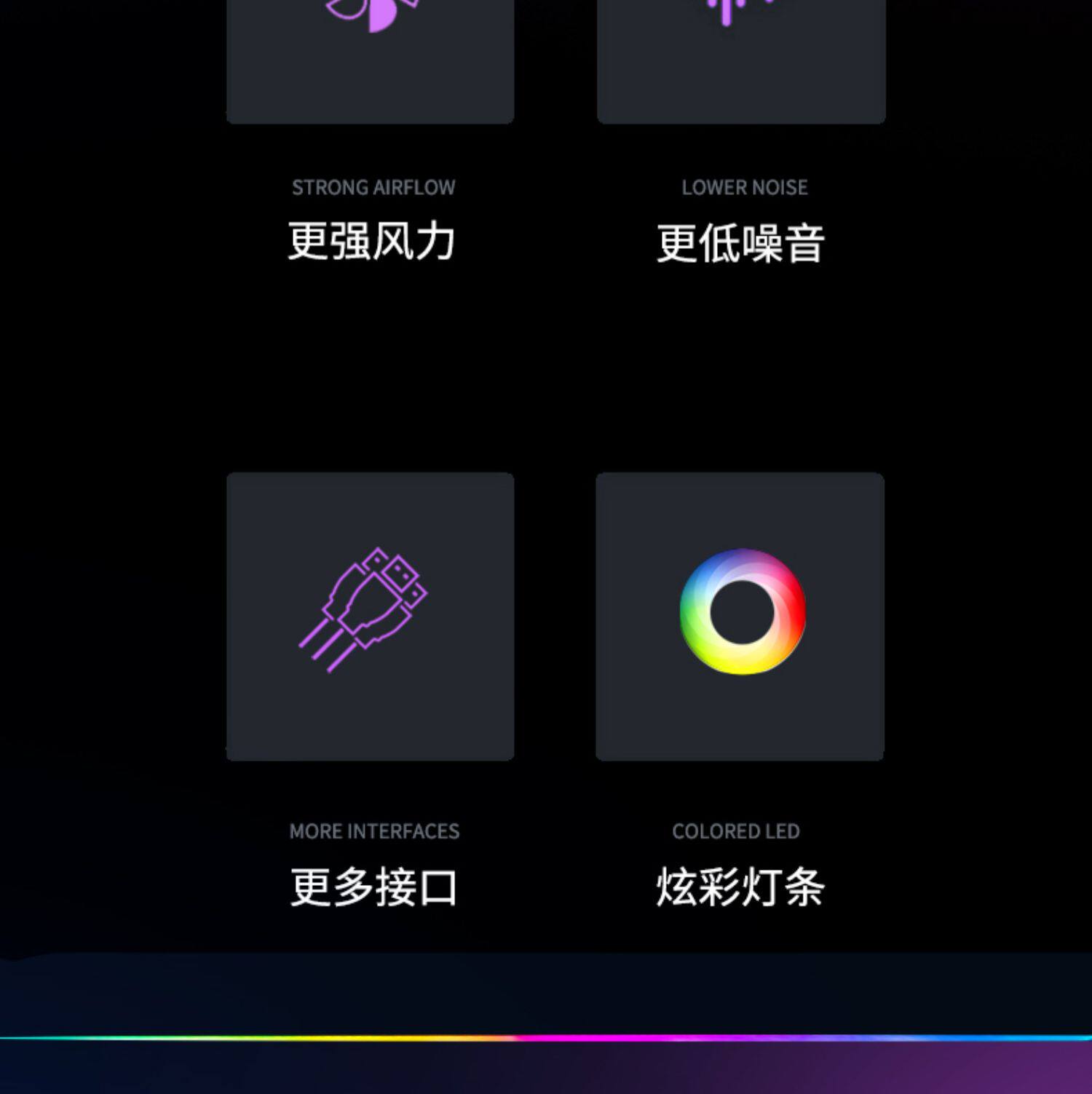 STRONG AIRFLOW
更强风力

LOWER NOISE
更低噪音

MORE INTERFACES
更多接口

COLORED LED
炫彩灯条