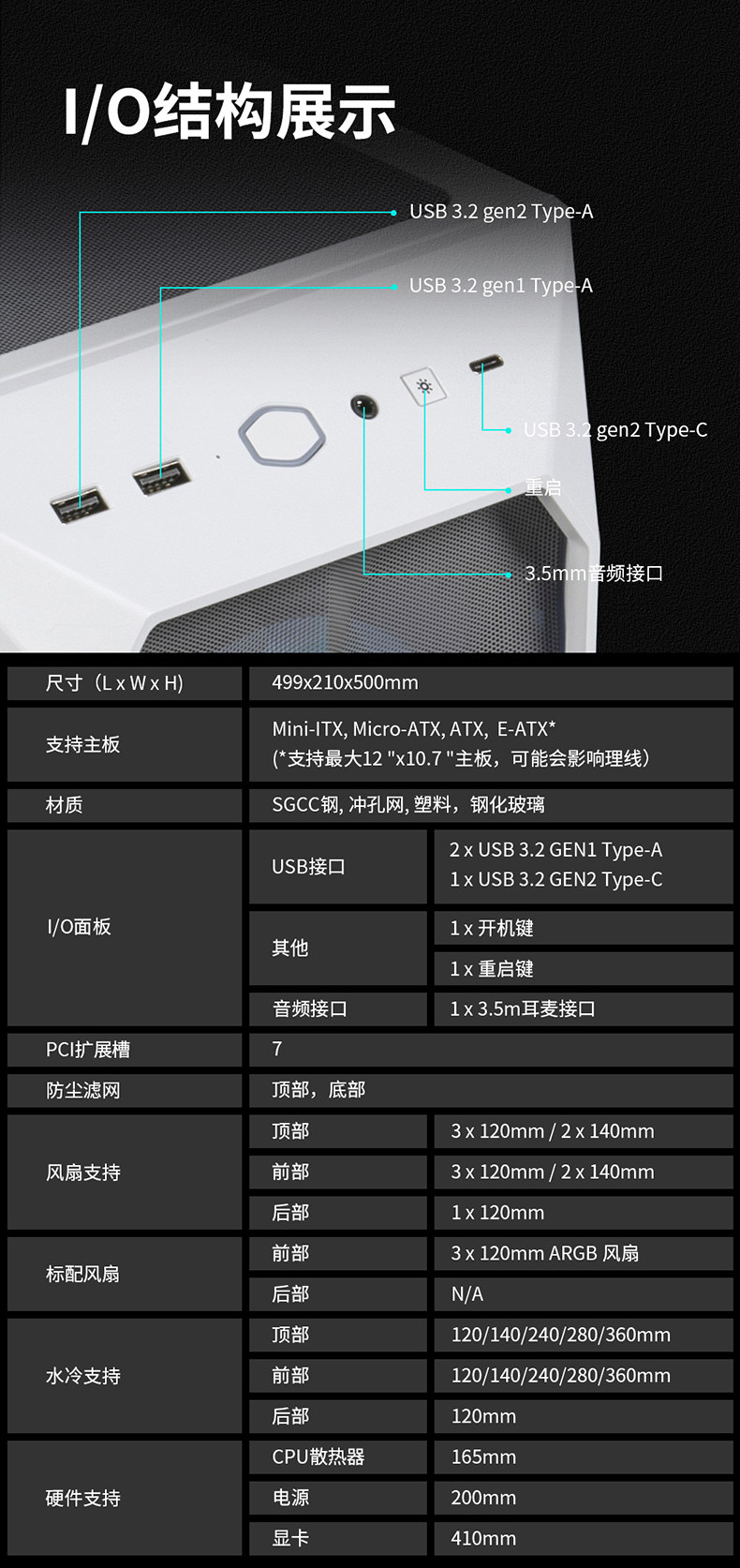 I/O结构展示

USB 3.2 gen2 Type-A

USB 3.2 gen1 Type-A

USB 3.2 gen2 Type-C

重启

3.5mm音频接口

| 尺寸（L x W x H) | 499x210x500mm | |
|---|---|---|
| 支持主板 | Mini-ITX, Micro-ATX, ATX, E-ATX* (*支持最大12 "x10.7 "主板，可能会影响理线) | |
| 材质 | SGCC钢, 冲孔网, 塑料，钢化玻璃 | |
| I/O面板 | USB接口 | 2 x USB 3.2 GEN1 Type-A 1 x USB 3.2 GEN2 Type-C |
| | 其他 | 1 x 开机键 |
| | | 1 x 重启键 |
| | 音频接口 | 1 x 3.5m耳麦接口 |
| PCI扩展槽 | 7 | |
| 防尘滤网 | 顶部，底部 | |
| 风扇支持 | 顶部 | 3 x 120mm / 2 x 140mm |
| | 前部 | 3 x 120mm / 2 x 140mm |
| | 后部 | 1 x 120mm |
| 标配风扇 | 前部 | 3 x 120mm ARGB 风扇 |
| | 后部 | N/A |
| 水冷支持 | 顶部 | 120/140/240/280/360mm |
| | 前部 | 120/140/240/280/360mm |
| | 后部 | 120mm |
| 硬件支持 | CPU散热器 | 165mm |
| | 电源 | 200mm |
| | 显卡 | 410mm |