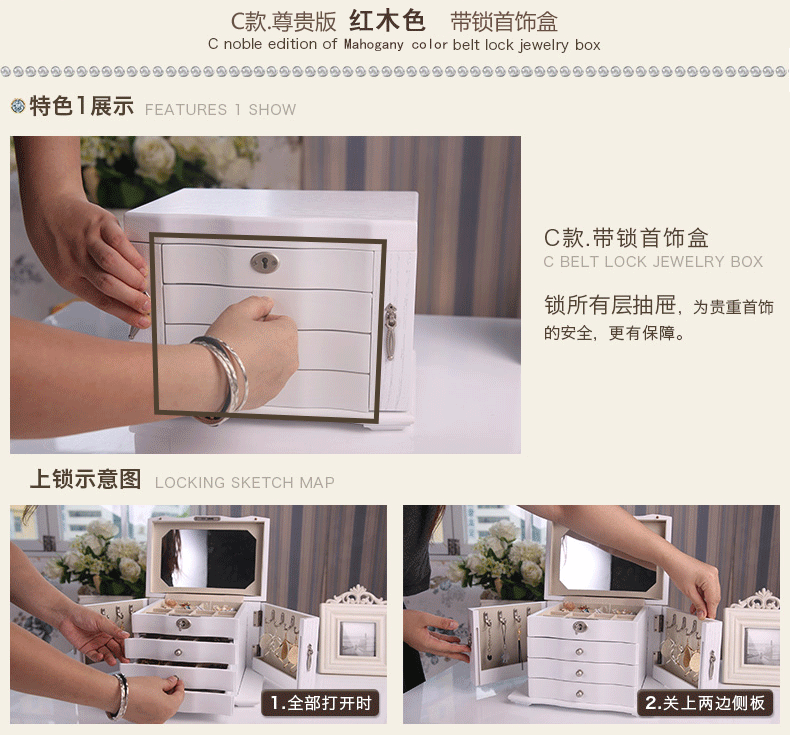 C款.尊贵版 红木色 带锁首饰盒
C noble edition of Mahogany color belt lock jewelry box

特色1展示 FEATURES 1 SHOW

C款.带锁首饰盒
C BELT LOCK JEWELRY BOX

锁所有层抽屉，为贵重首饰的安全，更有保障。

上锁示意图 LOCKING SKETCH MAP

1.全部打开时

2.关上两边侧板