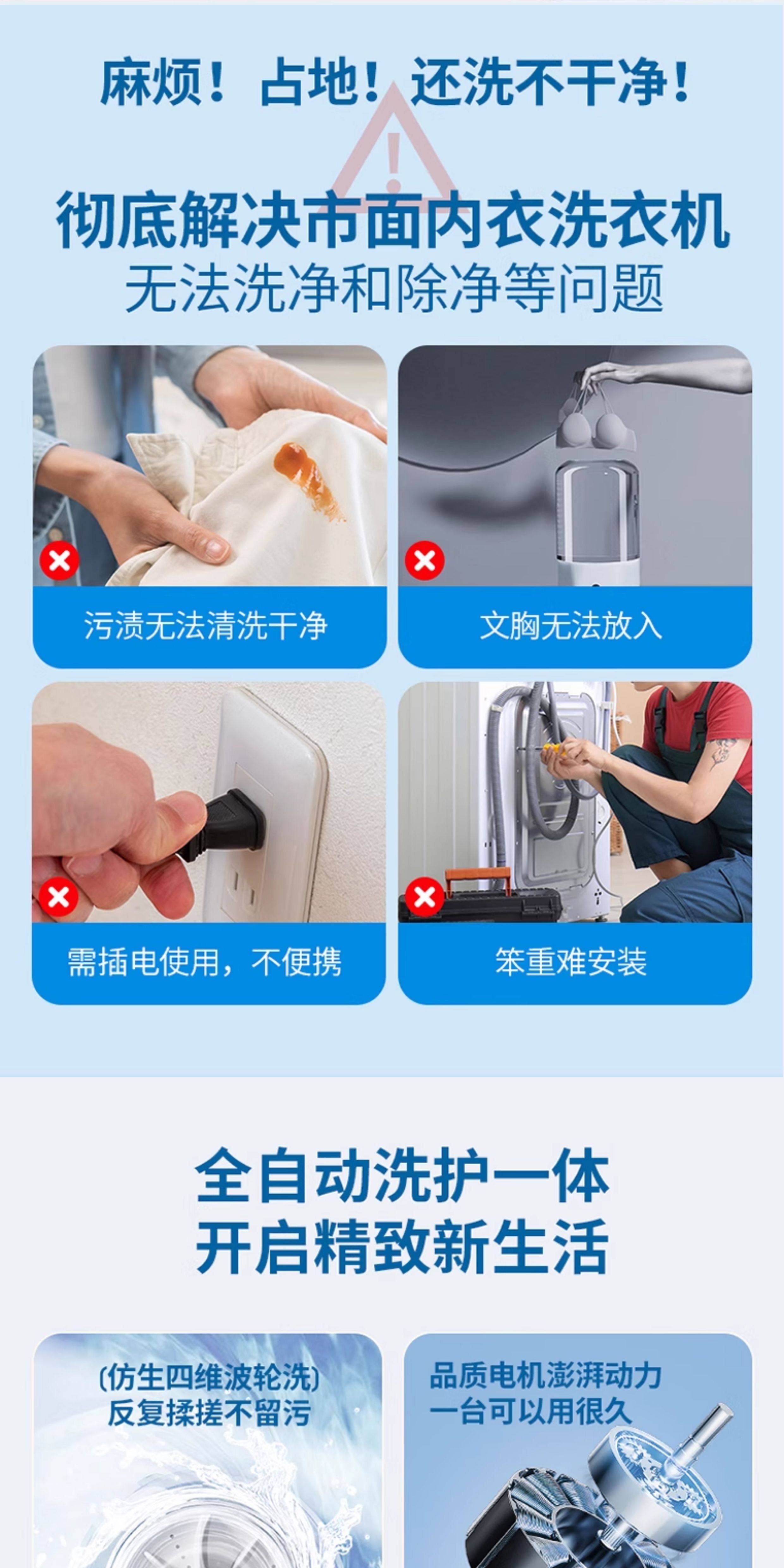 麻烦！占地！还洗不干净！

彻底解决市面内衣洗衣机
无法洗净和除净等问题

污渍无法清洗干净

文胸无法放入

需插电使用，不便携

笨重难安装

全自动洗护一体
开启精致新生活

(仿生四维波轮洗)
反复揉搓不留污

品质电机澎湃动力
一台可以用很久