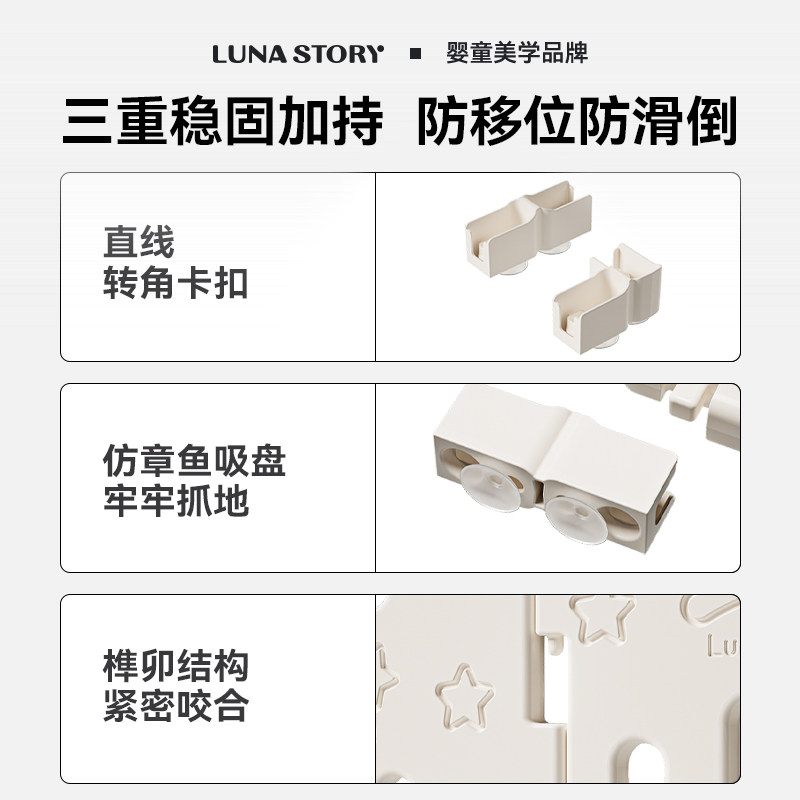 LUNA STORY ■ 婴童美学品牌

三重稳固加持 防移位防滑倒

直线
转角卡扣

仿章鱼吸盘
牢牢抓地

榫卯结构
紧密咬合

Lu