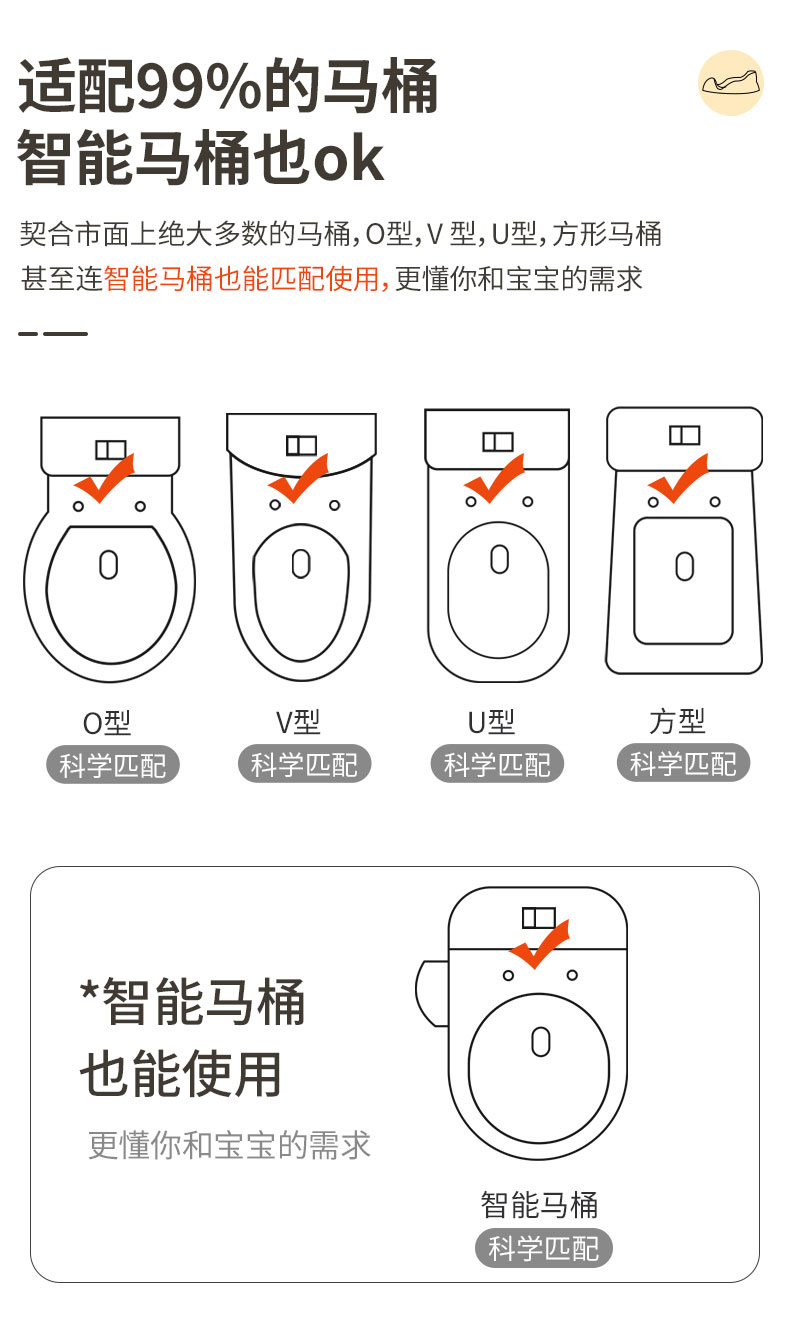 适配99%的马桶
智能马桶也ok

契合市面上绝大多数的马桶，O型，V 型，U型，方形马桶
甚至连智能马桶也能匹配使用，更懂你和宝宝的需求

O型
科学匹配

V型
科学匹配

U型
科学匹配

方型
科学匹配

*智能马桶
也能使用

更懂你和宝宝的需求

智能马桶
科学匹配