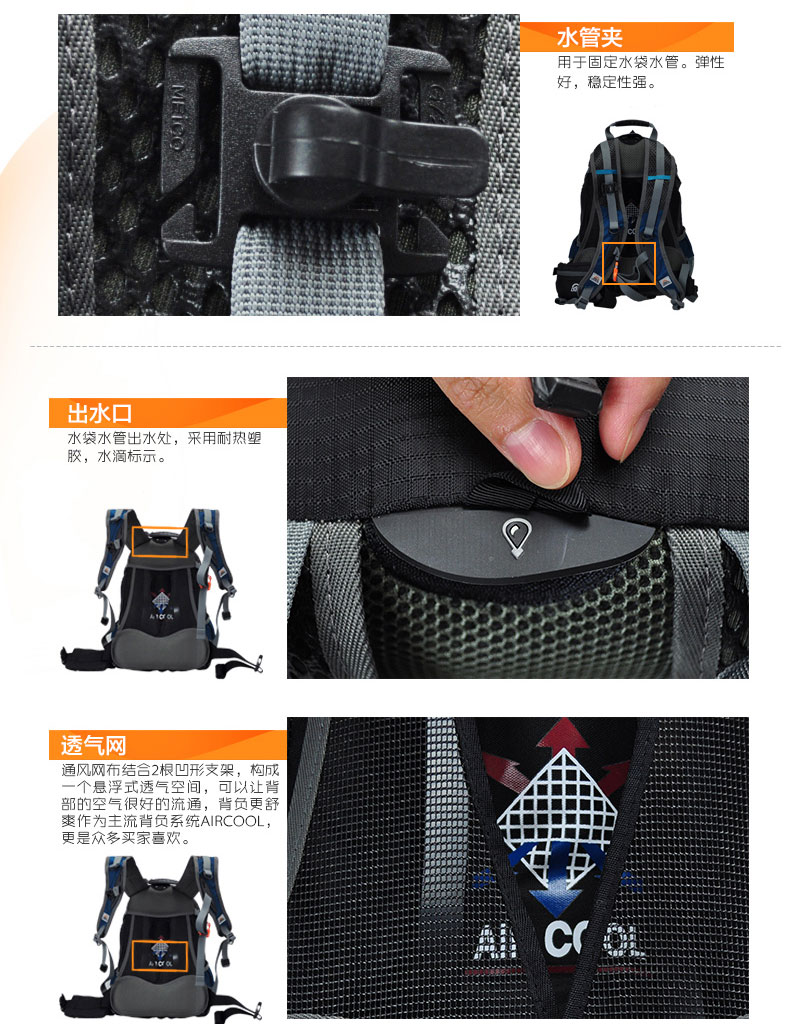 MEIGO

水管夹
用于固定水袋水管。弹性好，稳定性强。

出水口
水袋水管出水处，采用耐热塑胶，水滴标示。

AIRCOOL

透气网
通风网布结合2根凹形支架，构成一个悬浮式透气空间，可以让背部的空气很好的流通，背负更舒爽作为主流背负系统AIRCOOL，更是众多买家喜欢。

AIRCOOL

AIRCOOL