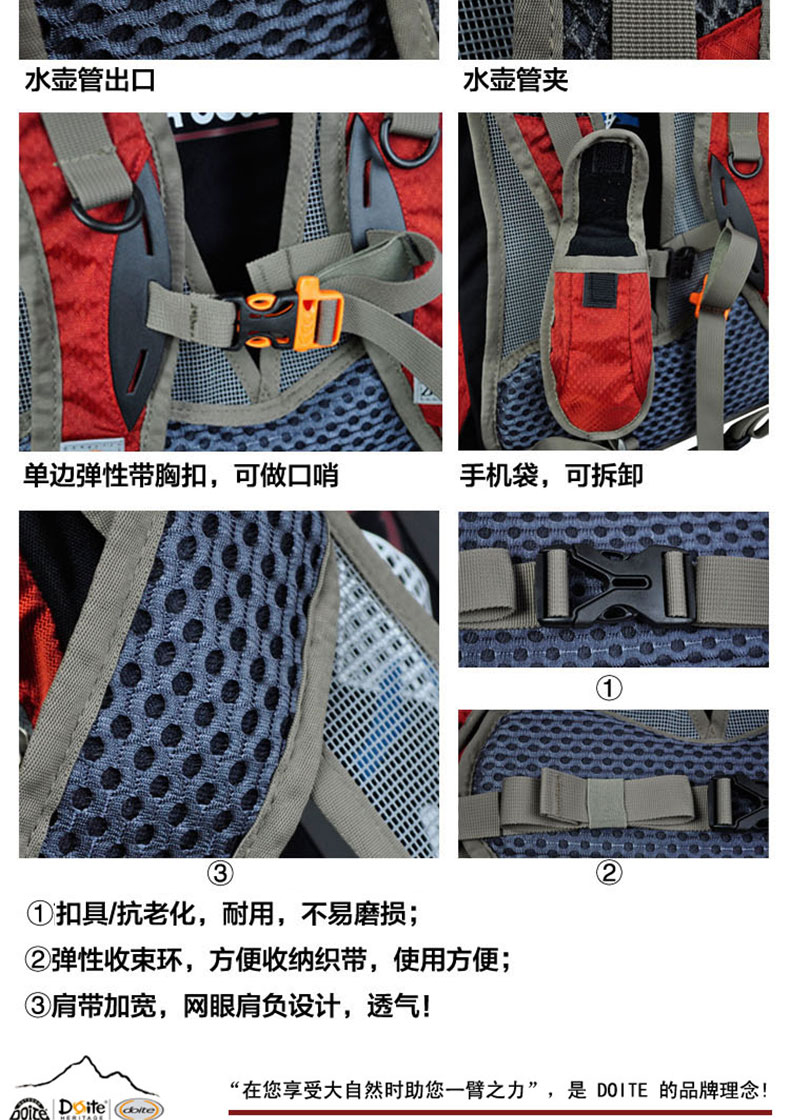 水壶管出口

水壶管夹

单边弹性带胸扣，可做口哨

手机袋，可拆卸

①

③

②

①扣具/抗老化，耐用，不易磨损；

②弹性收束环，方便收纳织带，使用方便；

③肩带加宽，网眼肩负设计，透气!

DOITE Doite HERITAGE doite

“在您享受大自然时助您一臂之力”，是 DOITE 的品牌理念!