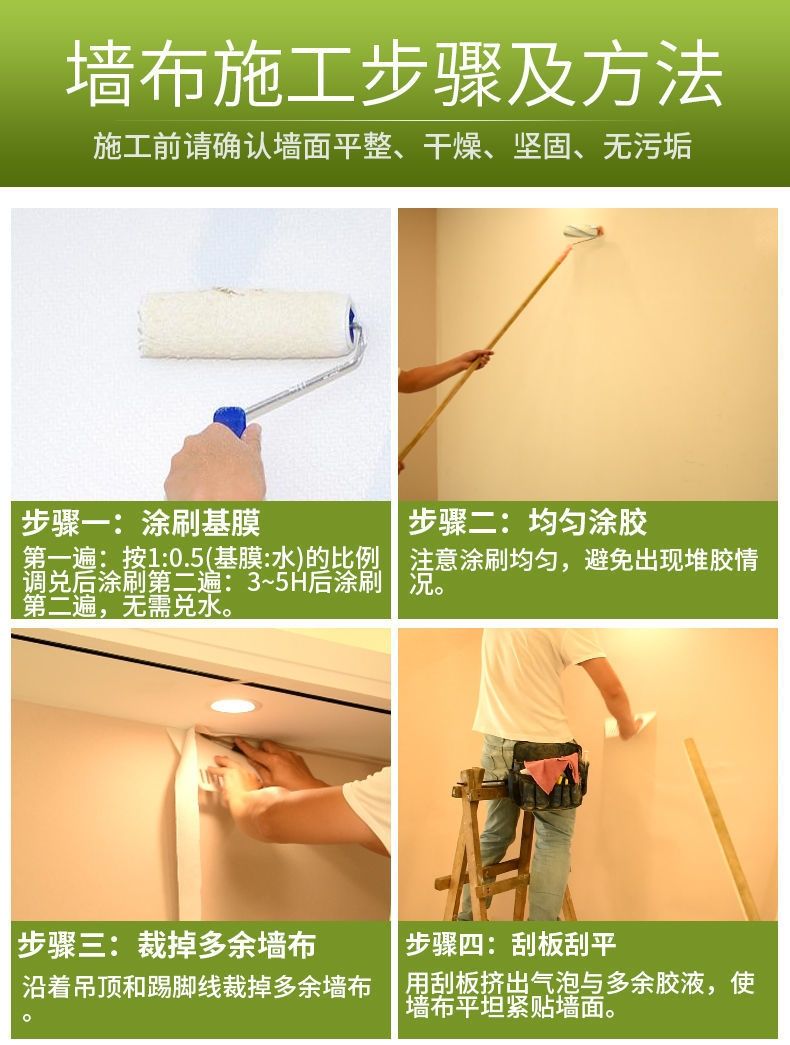 墙布施工步骤及方法

施工前请确认墙面平整、干燥、坚固、无污垢

步骤一：涂刷基膜

第一遍：按1:0.5(基膜:水)的比例调兑后涂刷第二遍：3~5H后涂刷第二遍，无需兑水。

步骤二：均匀涂胶

注意涂刷均匀，避免出现堆胶情况。

步骤三：裁掉多余墙布

沿着吊顶和踢脚线裁掉多余墙布。

步骤四：刮板刮平

用刮板挤出气泡与多余胶液，使墙布平坦紧贴墙面。