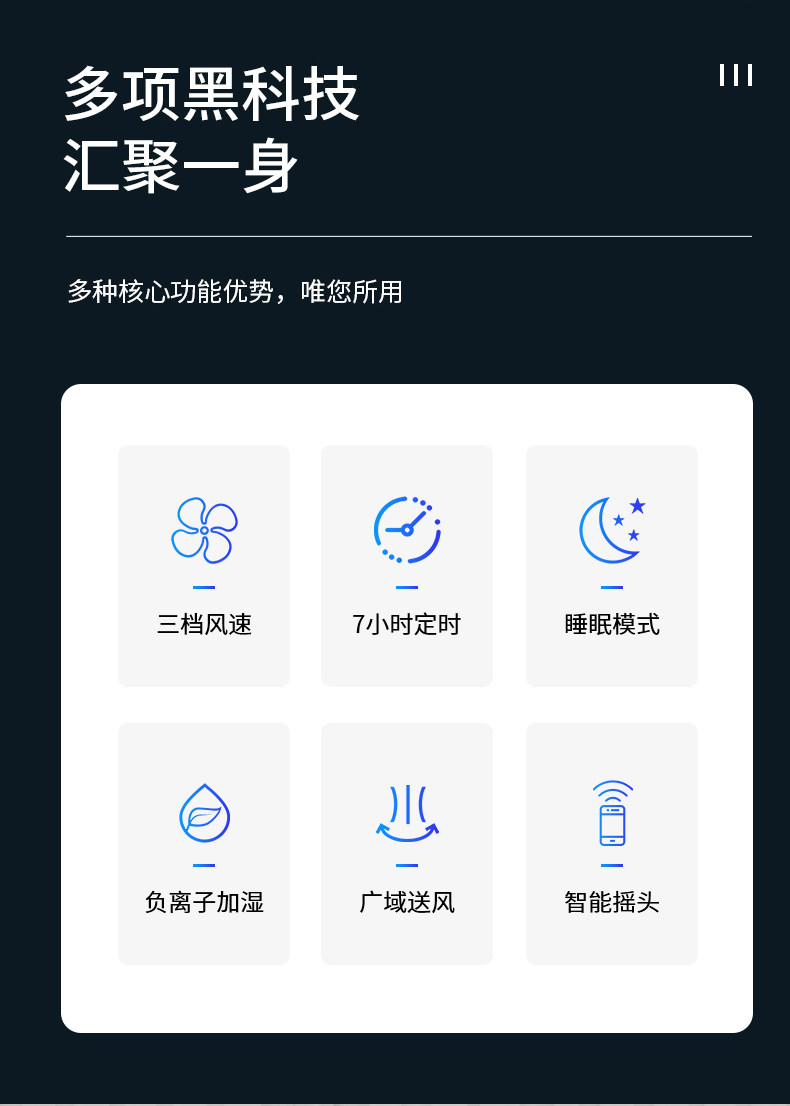 多项黑科技
汇聚一身

多种核心功能优势，唯您所用

三档风速

7小时定时

睡眠模式

负离子加湿

广域送风

智能摇头