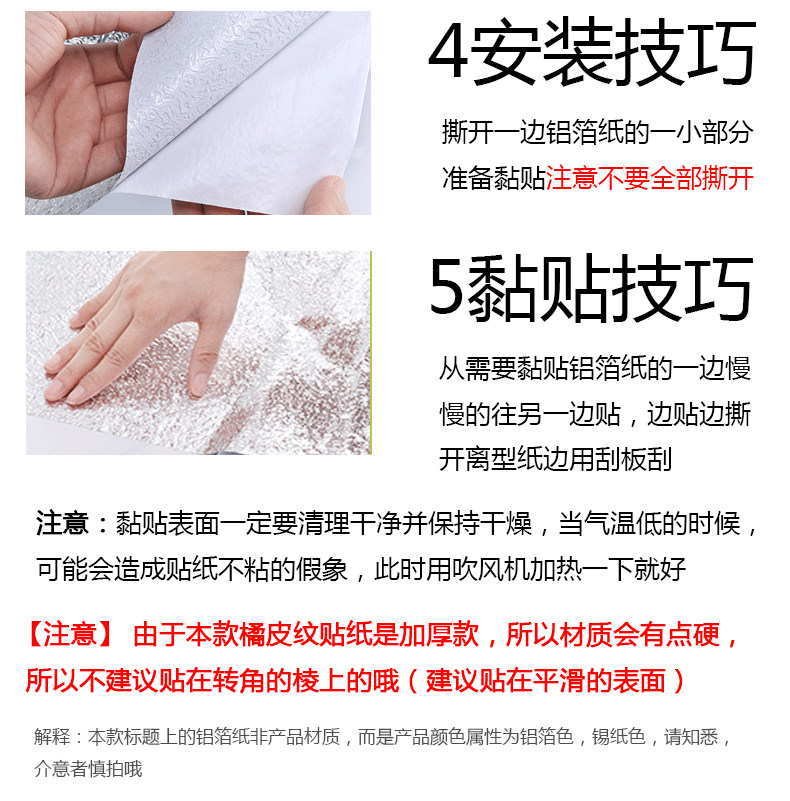 4安装技巧

撕开一边铝箔纸的一小部分准备黏贴注意不要全部撕开

5黏贴技巧

从需要黏贴铝箔纸的一边慢慢的往另一边贴，边贴边撕开离型纸边用刮板刮

注意：黏贴表面一定要清理干净并保持干燥，当气温低的时候，可能会造成贴纸不粘的假象，此时用吹风机加热一下就好

【注意】 由于本款橘皮纹贴纸是加厚款，所以材质会有点硬，所以不建议贴在转角的棱上的哦（建议贴在平滑的表面）

解释：本款标题上的铝箔纸非产品材质，而是产品颜色属性为铝箔色，锡纸色，请知悉，介意者慎拍哦