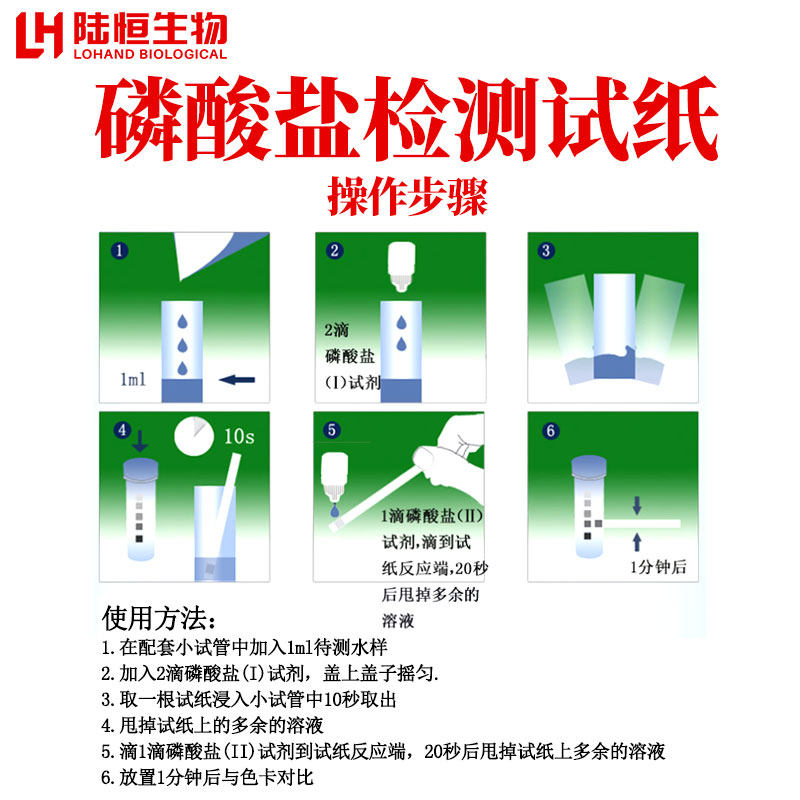 LH 陆恒生物
LOHAND BIOLOGICAL

磷酸盐检测试纸

操作步骤

1

1ml

2

2滴
磷酸盐
(I)试剂

3

4

10s

5

1滴磷酸盐(II)试剂,滴到试纸反应端,20秒后甩掉多余的溶液

6

1分钟后

使用方法:
1.在配套小试管中加入1ml待测水样
2.加入2滴磷酸盐(I)试剂，盖上盖子摇匀.
3.取一根试纸浸入小试管中10秒取出
4.甩掉试纸上的多余的溶液
5.滴1滴磷酸盐(II)试剂到试纸反应端，20秒后甩掉试纸上多余的溶液
6.放置1分钟后与色卡对比