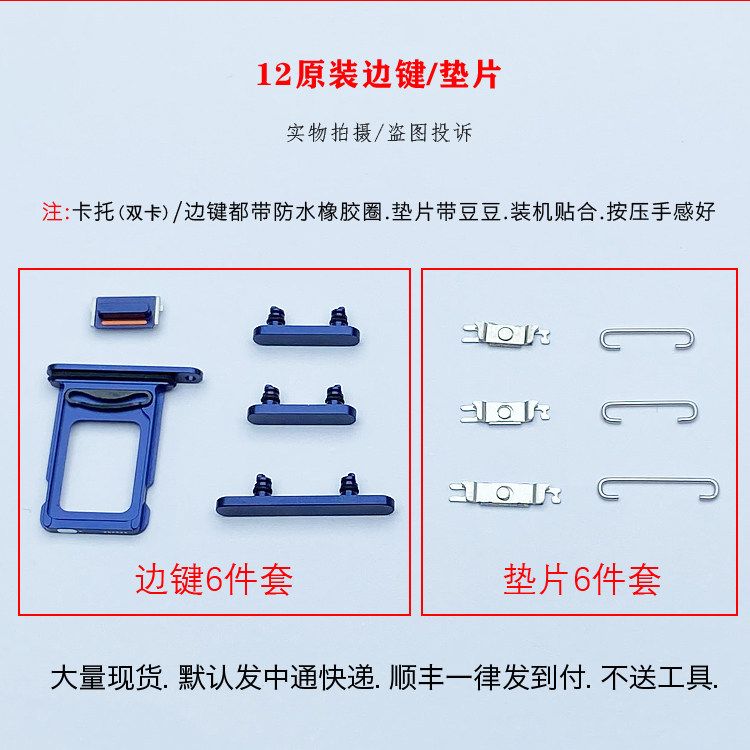 12原装边键/垫片

实物拍摄/盗图投诉

注:卡托(双卡)/边键都带防水橡胶圈.垫片带豆豆.装机贴合.按压手感好

边键6件套

垫片6件套

大量现货. 默认发中通快递. 顺丰一律发到付. 不送工具.