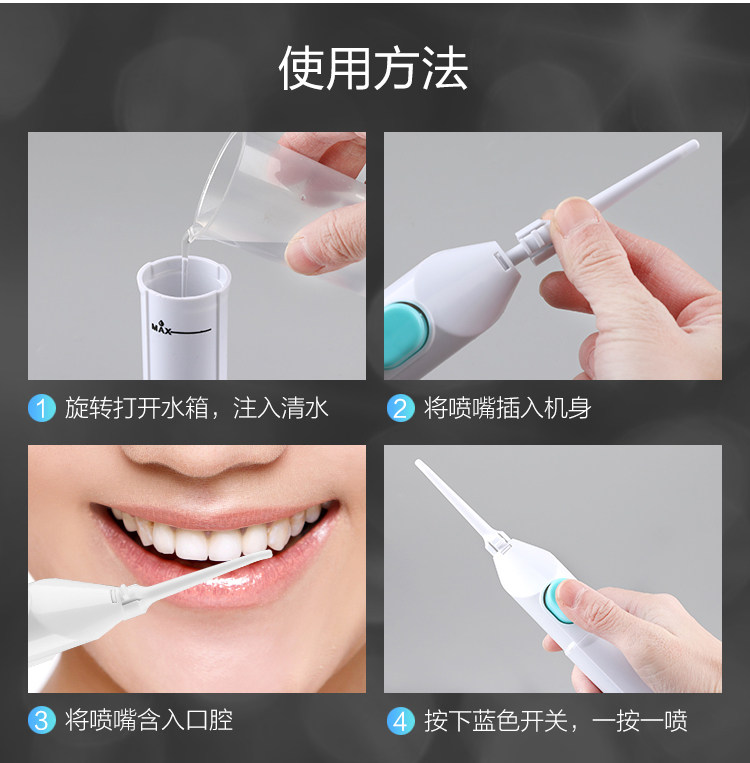 使用方法

MAX

1 旋转打开水箱，注入清水

2 将喷嘴插入机身

3 将喷嘴含入口腔

4 按下蓝色开关，一按一喷