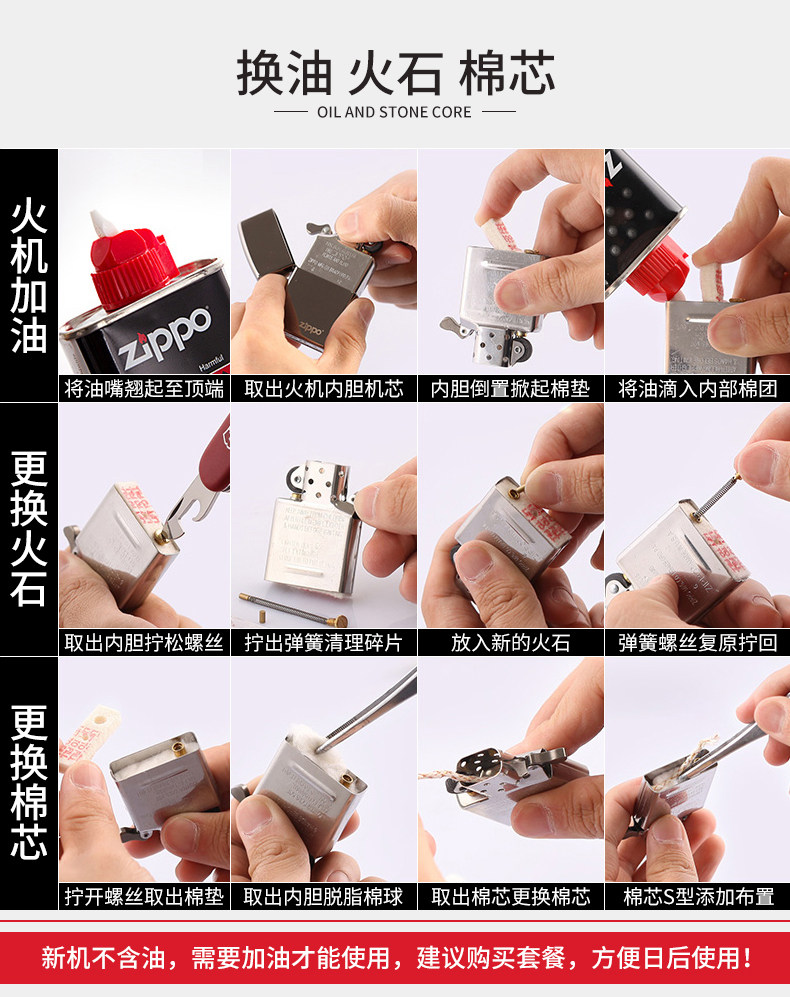 换油 火石 棉芯
OIL AND STONE CORE

火机加油

Zippo
Harmful

将油嘴翘起至顶端
取出火机内胆机芯
内胆倒置掀起棉垫
将油滴入内部棉团

更换火石

取出内胆拧松螺丝
拧出弹簧清理碎片
放入新的火石
弹簧螺丝复原拧回

更换棉芯

拧开螺丝取出棉垫
取出内胆脱脂棉球
取出棉芯更换棉芯
棉芯S型添加布置

新机不含油，需要加油才能使用，建议购买套餐，方便日后使用！