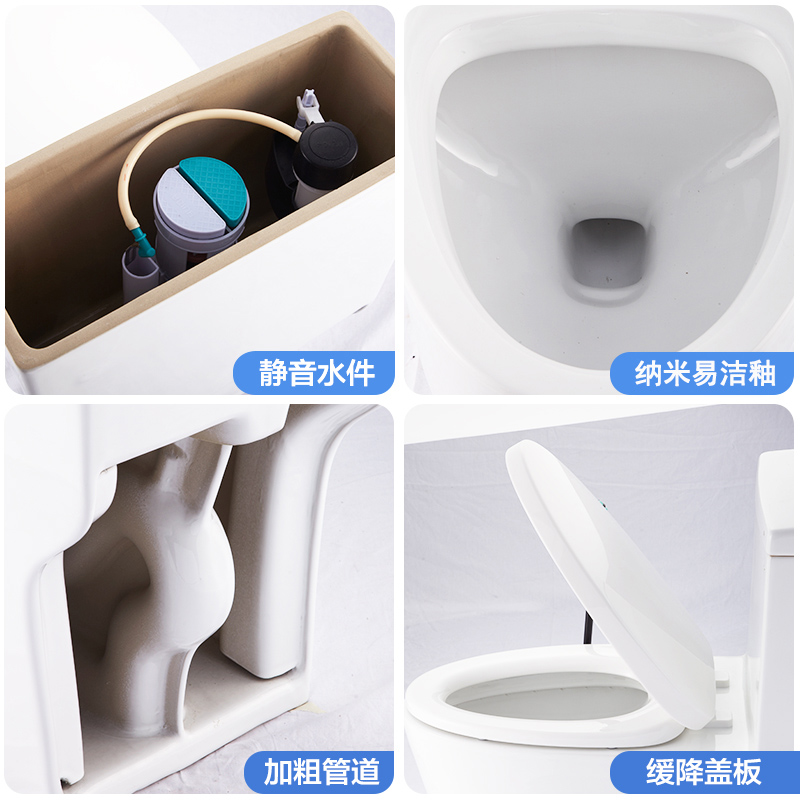 静音水件

纳米易洁釉

加粗管道

缓降盖板