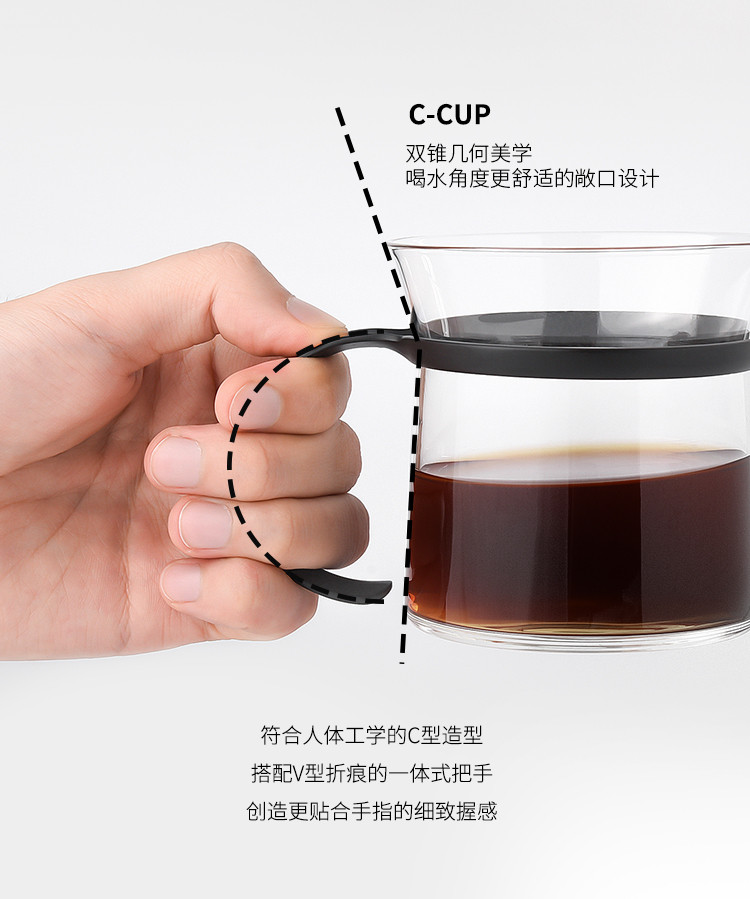 C-CUP
双锥几何美学
喝水角度更舒适的敞口设计

符合人体工学的C型造型
搭配V型折痕的一体式把手
创造更贴合手指的细致握感