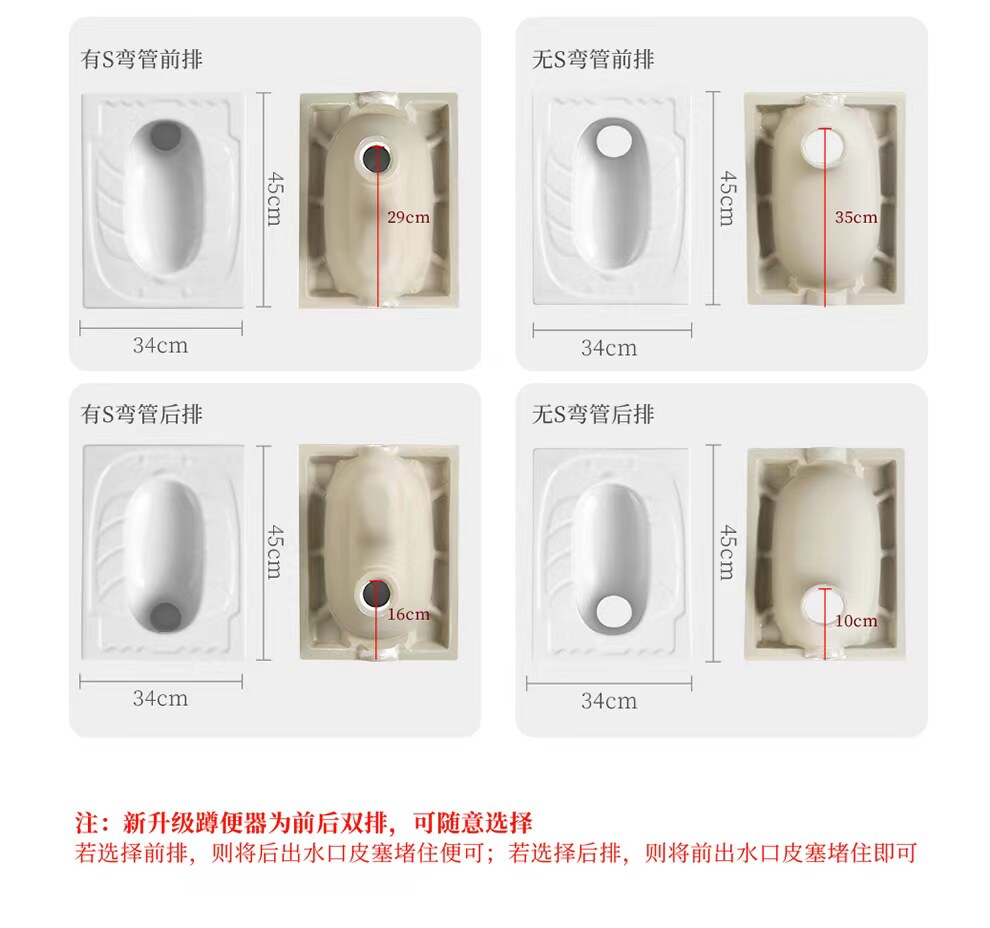 有S弯管前排

45cm

29cm

34cm

无S弯管前排

45cm

35cm

34cm

有S弯管后排

45cm

16cm

34cm

无S弯管后排

45cm

10cm

34cm

注：新升级蹲便器为前后双排，可随意选择
若选择前排，则将后出水口皮塞堵住便可；若选择后排，则将前出水口皮塞堵住即可