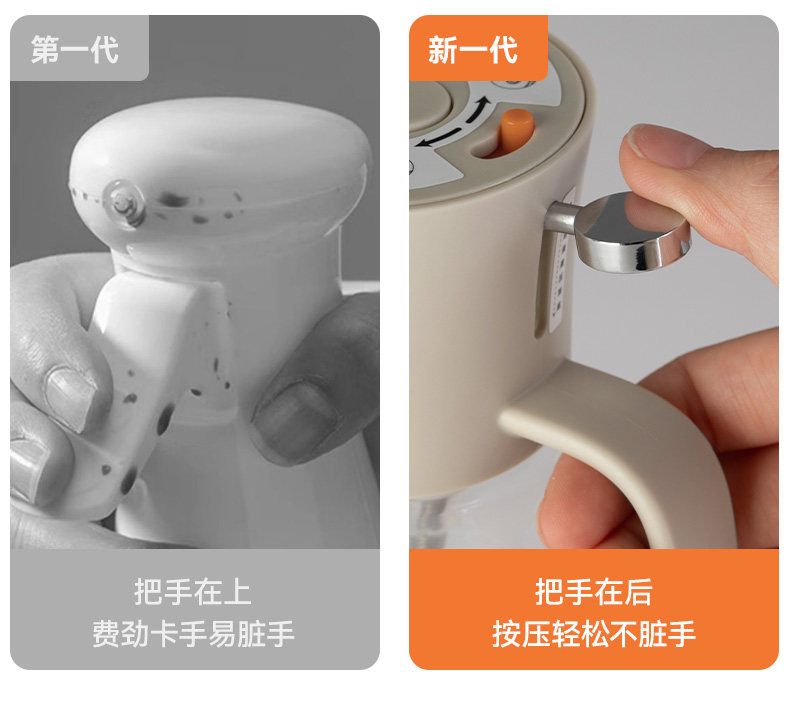 第一代

把手在上
费劲卡手易脏手

新一代

把手在后
按压轻松不脏手