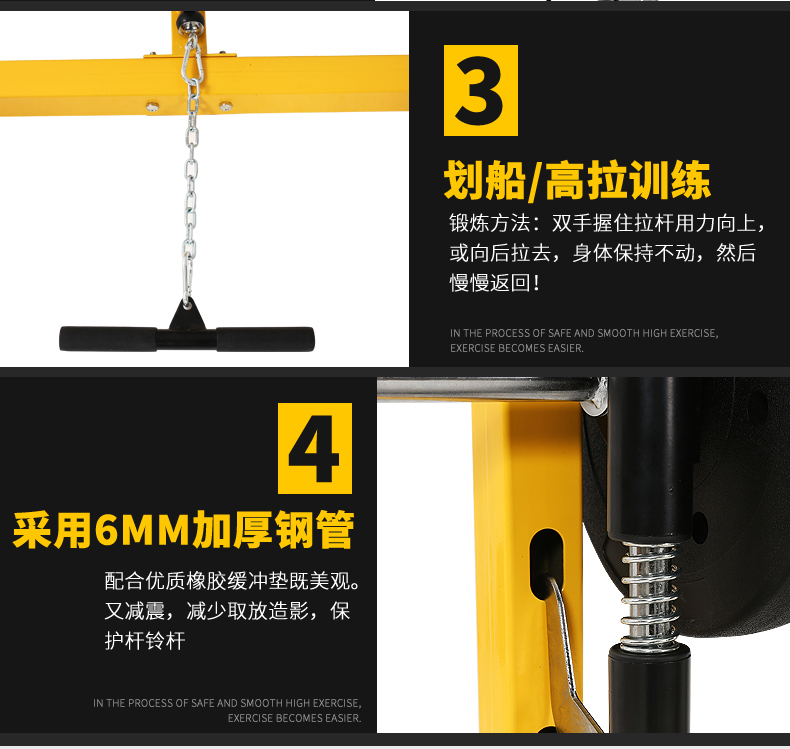 3

划船/高拉训练

锻炼方法：双手握住拉杆用力向上，或向后拉去，身体保持不动，然后慢慢返回！

IN THE PROCESS OF SAFE AND SMOOTH HIGH EXERCISE, EXERCISE BECOMES EASIER.

4

采用6MM加厚钢管

配合优质橡胶缓冲垫既美观。又减震，减少取放造影，保护杆铃杆

IN THE PROCESS OF SAFE AND SMOOTH HIGH EXERCISE, EXERCISE BECOMES EASIER.