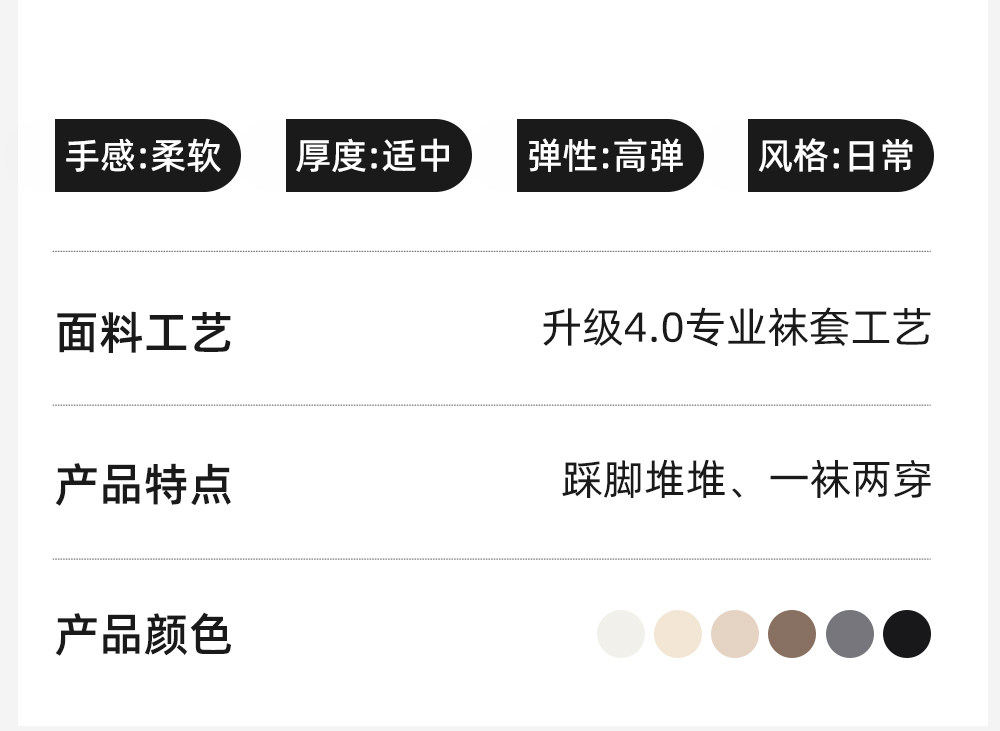 手感:柔软 厚度:适中 弹性:高弹 风格:日常

面料工艺 升级4.0专业袜套工艺

产品特点 踩脚堆堆、一袜两穿

产品颜色