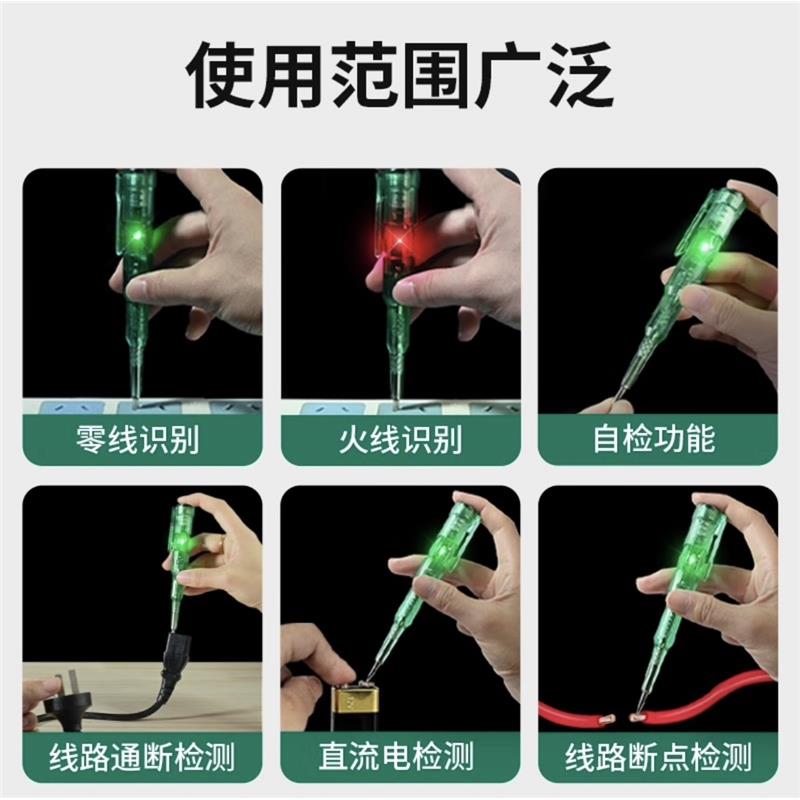 使用范围广泛

零线识别

火线识别

自检功能

线路通断检测

直流电检测

线路断点检测