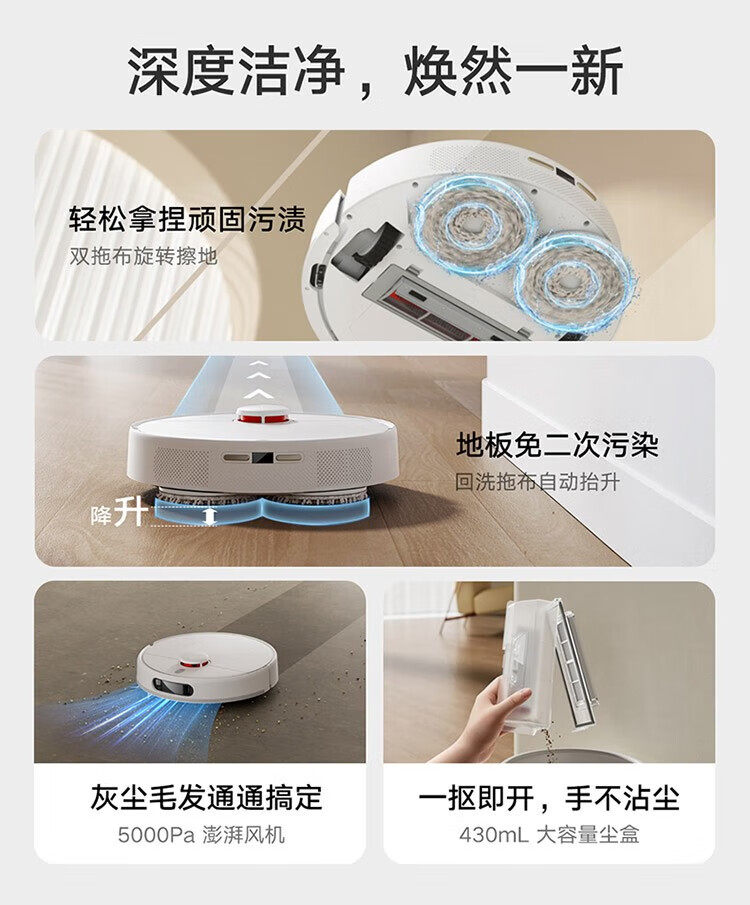 深度洁净，焕然一新

轻松拿捏顽固污渍
双拖布旋转擦地

地板免二次污染
回洗拖布自动抬升

降升

灰尘毛发通通搞定
5000Pa 澎湃风机

一抠即开，手不沾尘
430mL 大容量尘盒