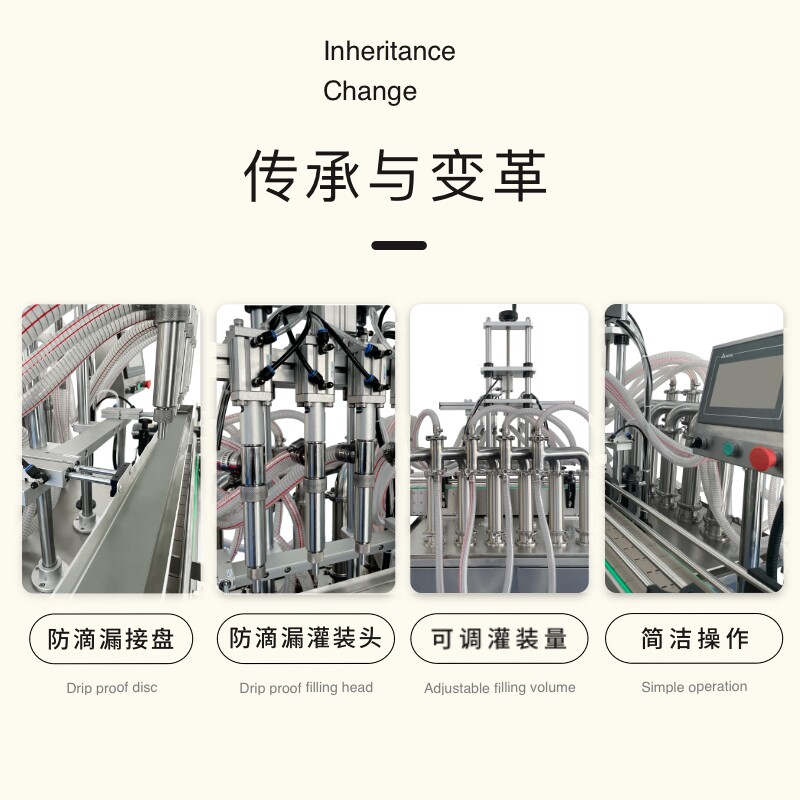 Inheritance
Change

传承与变革

防滴漏接盘

Drip proof disc

防滴漏灌装头

Drip proof filling head

可调灌装量

Adjustable filling volume

简洁操作

Simple operation