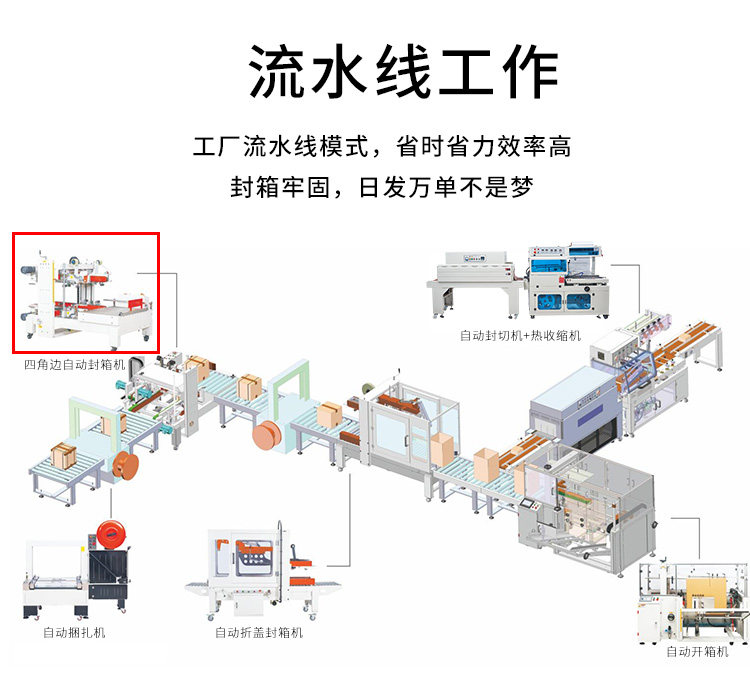 流水线工作

工厂流水线模式，省时省力效率高
封箱牢固，日发万单不是梦

四角边自动封箱机

自动封切机+热收缩机

自动捆扎机

自动折盖封箱机

自动开箱机