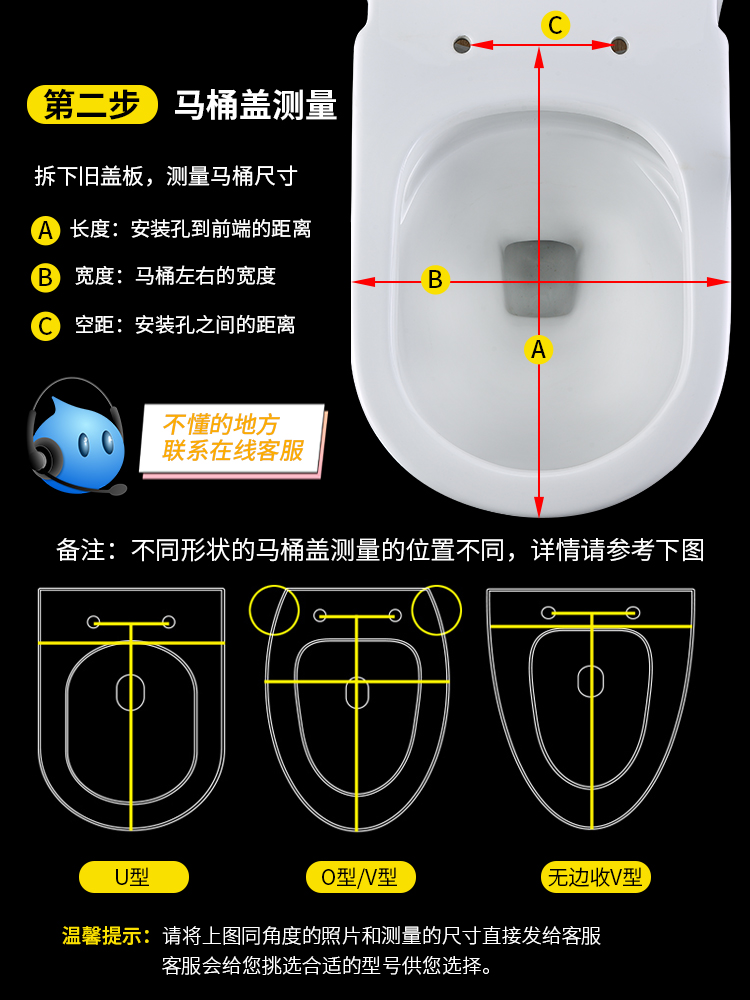 第二步 马桶盖测量

拆下旧盖板，测量马桶尺寸

A 长度：安装孔到前端的距离

B 宽度：马桶左右的宽度

C 空距：安装孔之间的距离

不懂的地方
联系在线客服

C

B

A

备注：不同形状的马桶盖测量的位置不同，详情请参考下图

U型

O型/V型

无边收V型

温馨提示：请将上图同角度的照片和测量的尺寸直接发给客服
客服会给您挑选合适的型号供您选择。