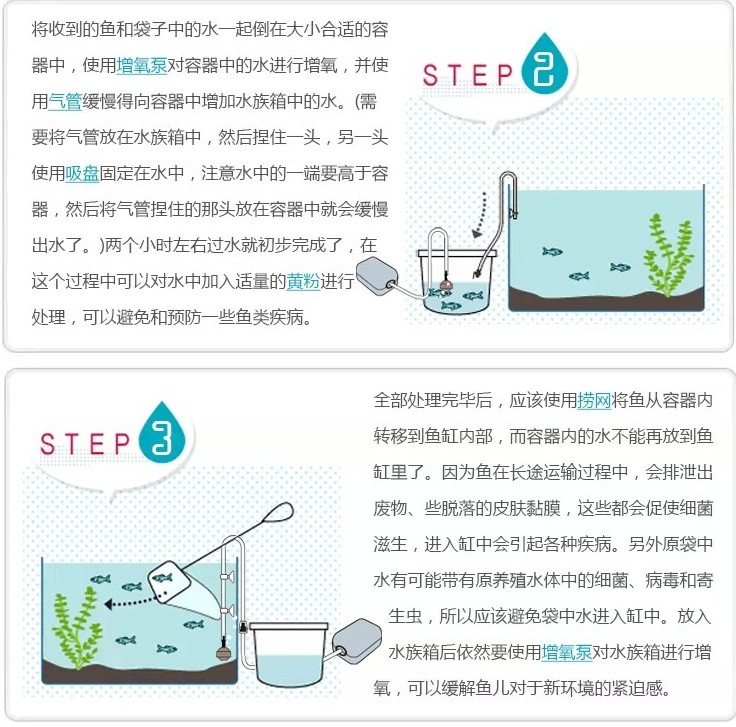 将收到的鱼和袋子中的水一起倒在大小合适的容器中，使用增氧泵对容器中的水进行增氧，并使用气管缓慢得向容器中增加水族箱中的水。(需要将气管放在水族箱中，然后捏住一头，另一头使用吸盘固定在水中，注意水中的一端要高于容器，然后将气管捏住的那头放在容器中就会缓慢出水了。)两个小时左右过水就初步完成了，在这个过程中可以对水中加入适量的黄粉进行处理，可以避免和预防一些鱼类疾病。

STEP 2

STEP 3

全部处理完毕后，应该使用捞网将鱼从容器内转移到鱼缸内部，而容器内的水不能再放到鱼缸里了。因为鱼在长途运输过程中，会排泄出废物、些脱落的皮肤黏膜，这些都会促使细菌滋生，进入缸中会引起各种疾病。另外原袋中水有可能带有原养殖水体中的细菌、病毒和寄生虫，所以应该避免袋中水进入缸中。放入水族箱后依然要使用增氧泵对水族箱进行增氧，可以缓解鱼儿对于新环境的紧迫感。