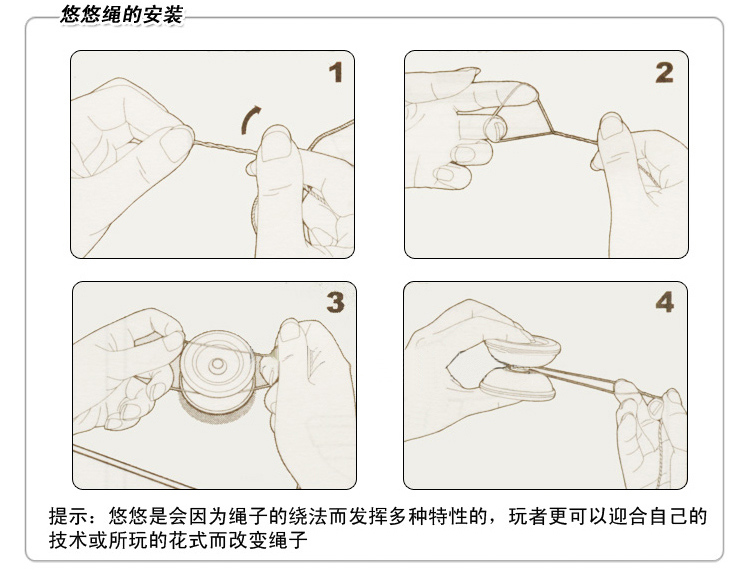 悠悠绳的安装

1

2

3

4

提示：悠悠是会因为绳子的绕法而发挥多种特性的，玩者更可以迎合自己的技术或所玩的花式而改变绳子