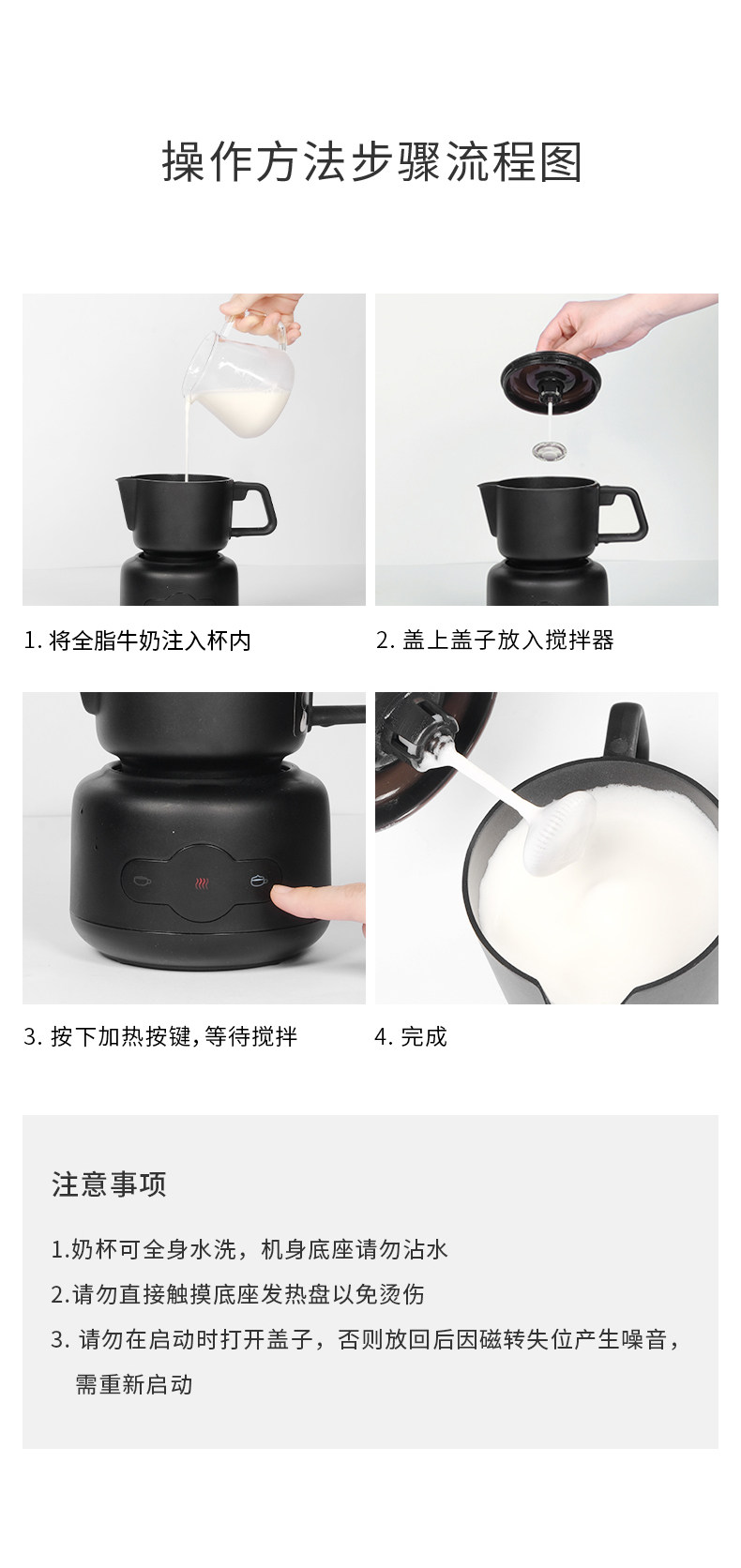 操作方法步骤流程图

1.将全脂牛奶注入杯内

2.盖上盖子放入搅拌器

3.按下加热按键,等待搅拌

4.完成

注意事项

1.奶杯可全身水洗，机身底座请勿沾水

2.请勿直接触摸底座发热盘以免烫伤

3.请勿在启动时打开盖子，否则放回后因磁转失位产生噪音，需重新启动