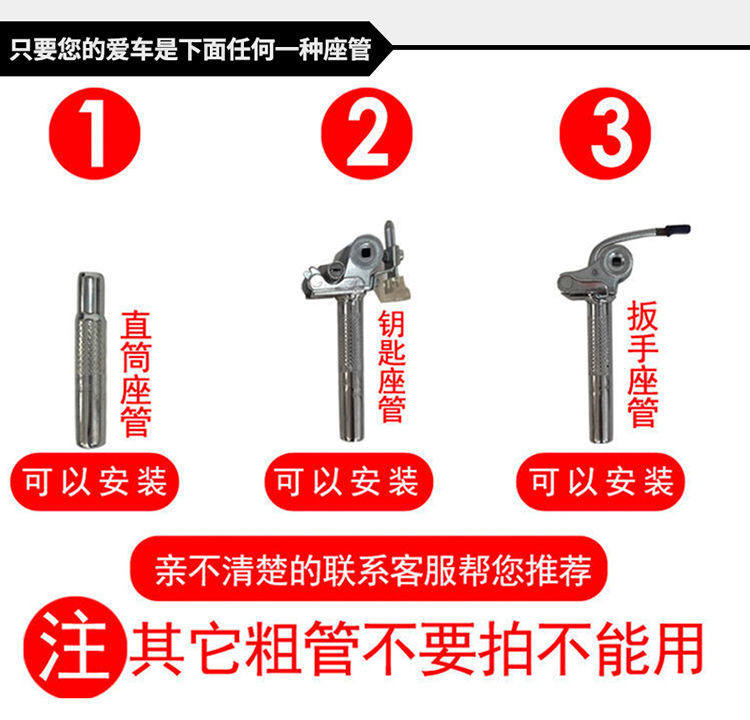 只要您的爱车是下面任何一种座管

1

2

3

直筒座管

钥匙座管

扳手座管

可以安装

可以安装

可以安装

亲不清楚的联系客服帮您推荐

注 其它粗管不要拍不能用