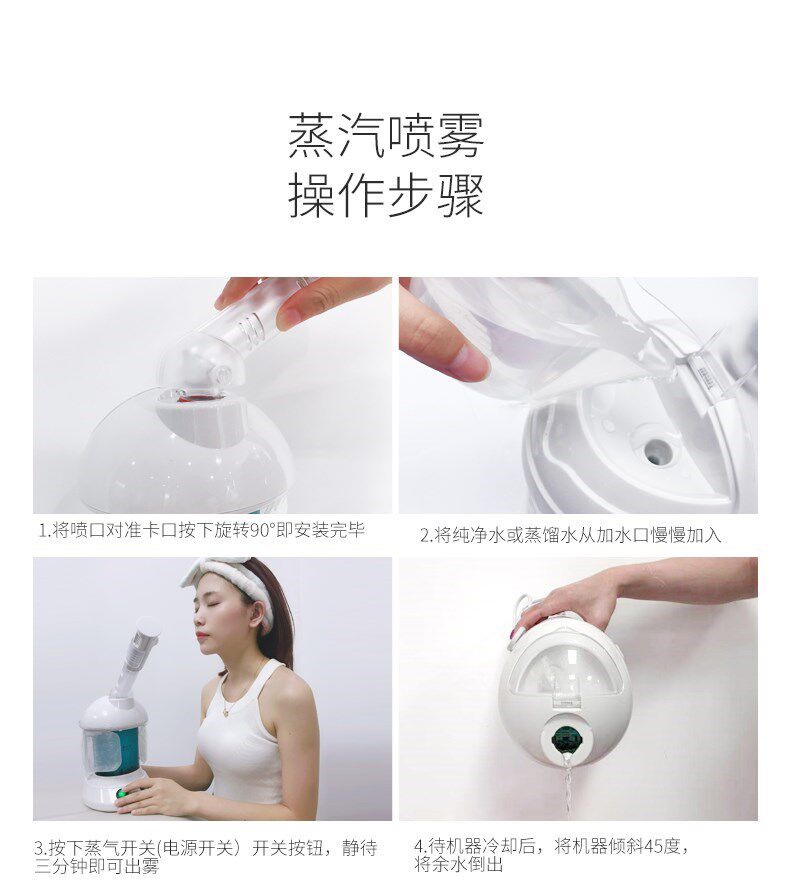 蒸汽喷雾
操作步骤

1.将喷口对准卡口按下旋转90°即安装完毕

2.将纯净水或蒸馏水从加水口慢慢加入

3.按下蒸气开关(电源开关）开关按钮，静待三分钟即可出雾

4.待机器冷却后，将机器倾斜45度，将余水倒出