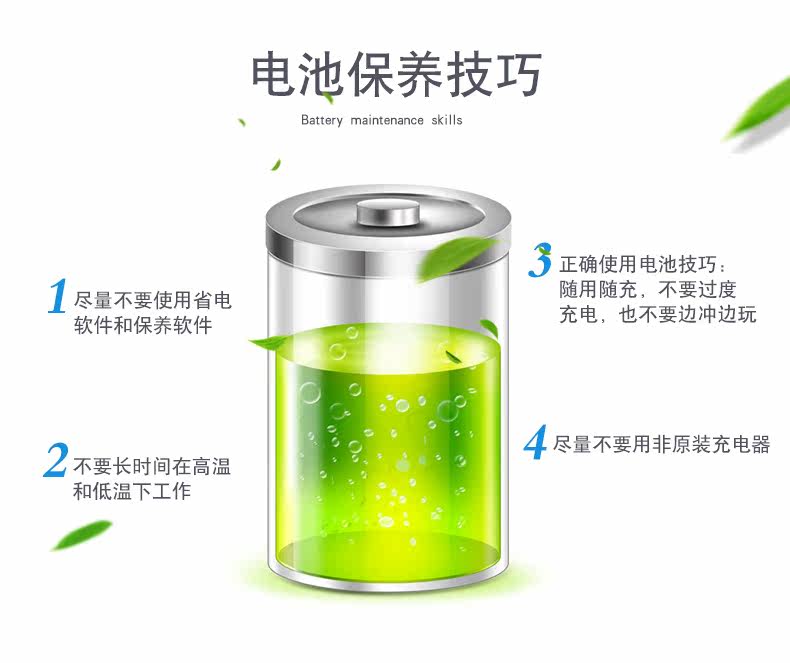 电池保养技巧

Battery maintenance skills

1 尽量不要使用省电软件和保养软件

2 不要长时间在高温和低温下工作

3 正确使用电池技巧：随用随充，不要过度充电，也不要边冲边玩

4 尽量不要用非原装充电器