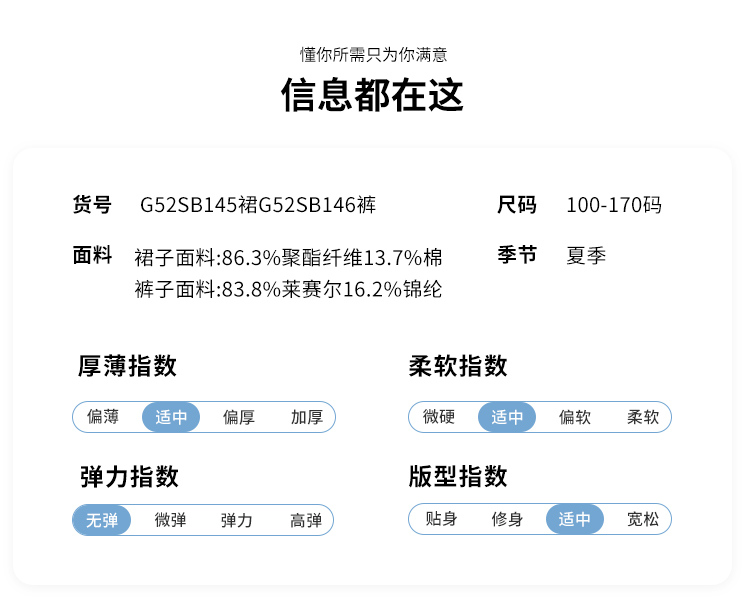 懂你所需只为你满意
信息都在这

货号 G52SB145裙G52SB146裤

尺码 100-170码

面料 裙子面料:86.3%聚酯纤维13.7%棉
裤子面料:83.8%莱赛尔16.2%锦纶

季节 夏季

厚薄指数
偏薄 适中 偏厚 加厚

柔软指数
微硬 适中 偏软 柔软

弹力指数
无弹 微弹 弹力 高弹

版型指数
贴身 修身 适中 宽松