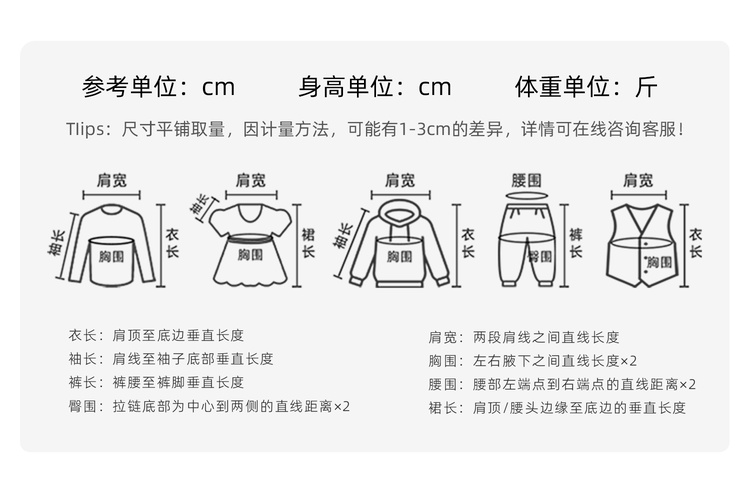 参考单位：cm　　身高单位：cm　　体重单位：斤

Tlips：尺寸平铺取量，因计量方法，可能有1-3cm的差异，详情可在线咨询客服！

肩宽 袖长 胸围 衣长
肩宽 袖长 胸围 裙长
肩宽 袖长 胸围 衣长
腰围 臀围 裤长
肩宽 胸围 衣长

衣长：肩顶至底边垂直长度
袖长：肩线至袖子底部垂直长度
裤长：裤腰至裤脚垂直长度
臀围：拉链底部为中心到两侧的直线距离×2

肩宽：两段肩线之间直线长度
胸围：左右腋下之间直线长度×2
腰围：腰部左端点到右端点的直线距离×2
裙长：肩顶/腰头边缘至底边的垂直长度