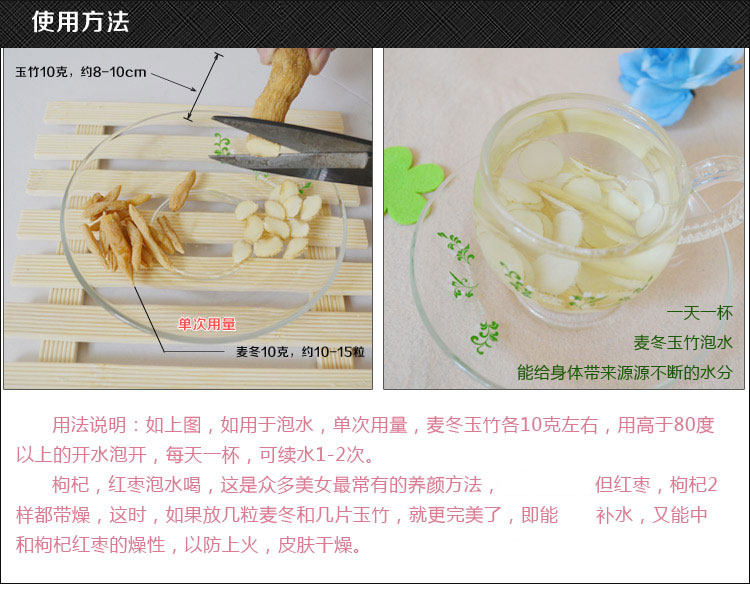 使用方法

玉竹10克，约8-10cm

单次用量

麦冬10克，约10-15粒

一天一杯

麦冬玉竹泡水

能给身体带来源源不断的水分

用法说明：如上图，如用于泡水，单次用量，麦冬玉竹各10克左右，用高于80度以上的开水泡开，每天一杯，可续水1-2次。

枸杞，红枣泡水喝，这是众多美女最常有的养颜方法， 但红枣，枸杞2样都带燥，这时，如果放几粒麦冬和几片玉竹，就更完美了，即能 补水，又能中和枸杞红枣的燥性，以防上火，皮肤干燥。