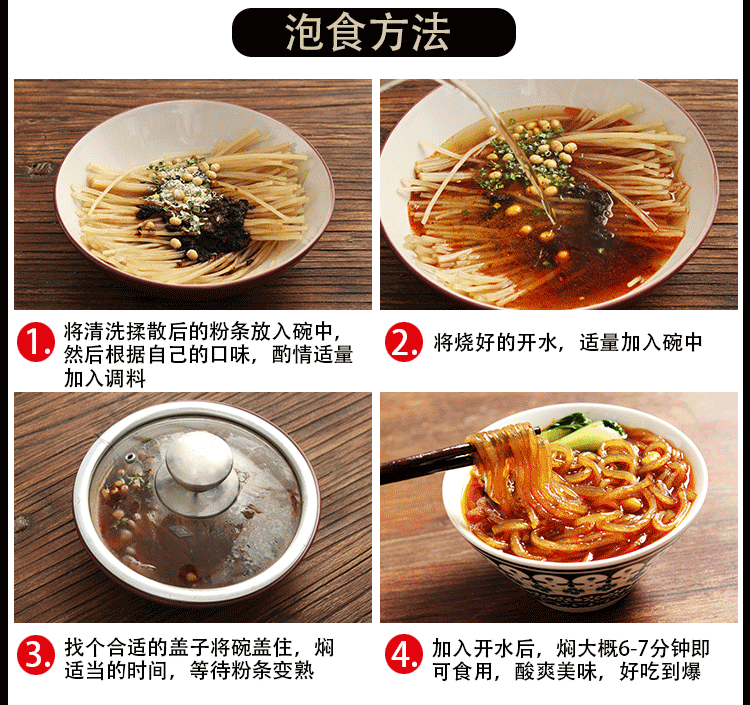 泡食方法

1. 将清洗揉散后的粉条放入碗中，然后根据自己的口味，酌情适量加入调料

2. 将烧好的开水，适量加入碗中

3. 找个合适的盖子将碗盖住，焖适当的时间，等待粉条变熟

4. 加入开水后，焖大概6-7分钟即可食用，酸爽美味，好吃到爆