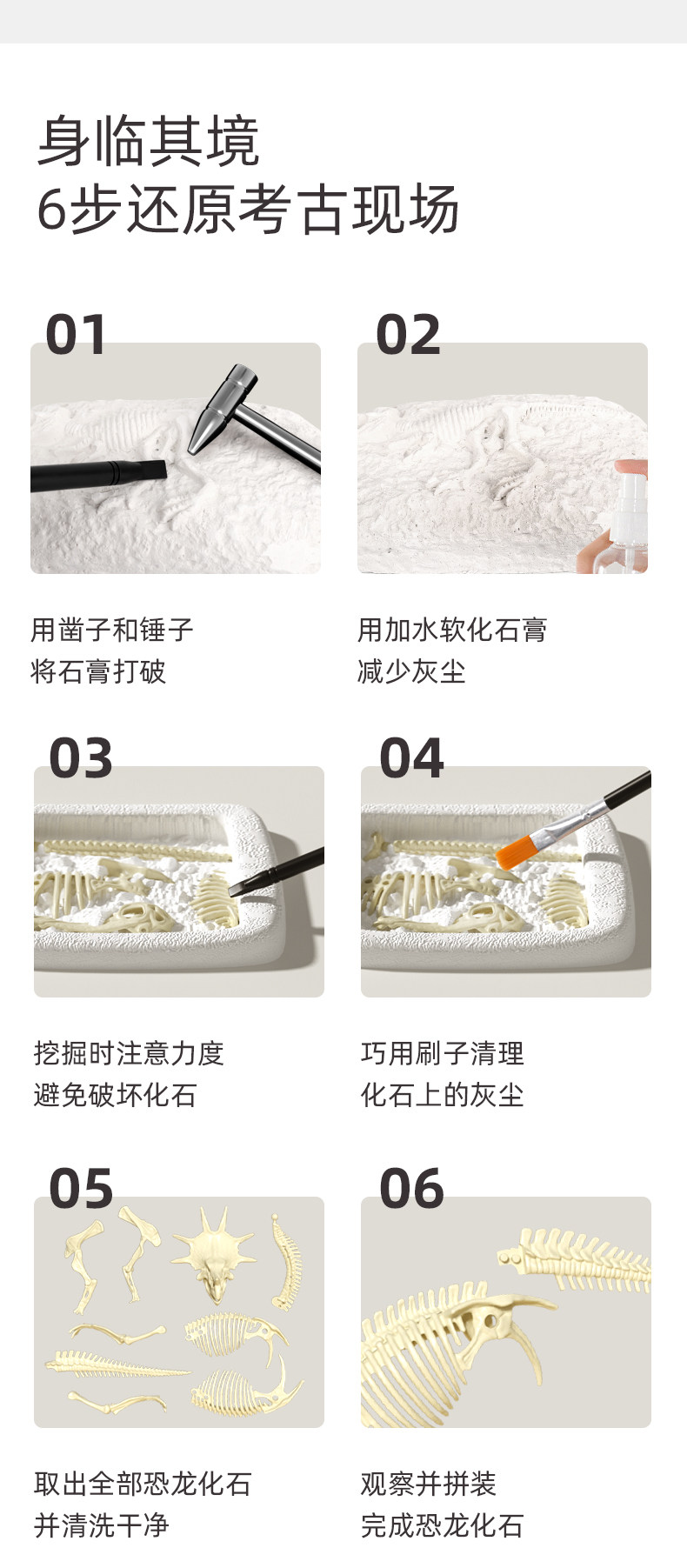 身临其境
6步还原考古现场

01

用凿子和锤子
将石膏打破

02

用加水软化石膏
减少灰尘

03

挖掘时注意力度
避免破坏化石

04

巧用刷子清理
化石上的灰尘

05

取出全部恐龙化石
并清洗干净

06

观察并拼装
完成恐龙化石