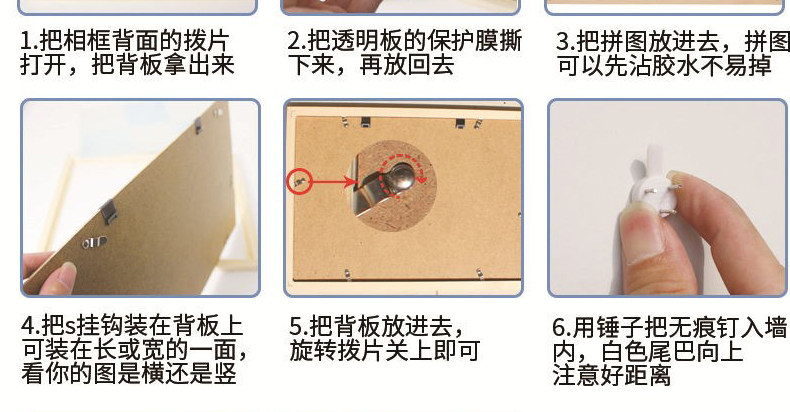 1.把相框背面的拨片打开，把背板拿出来

2.把透明板的保护膜撕下来，再放回去

3.把拼图放进去，拼图可以先沾胶水不易掉

4.把s挂钩装在背板上可装在长或宽的一面，看你的图是横还是竖

5.把背板放进去，旋转拨片关上即可

6.用锤子把无痕钉入墙内，白色尾巴向上注意好距离