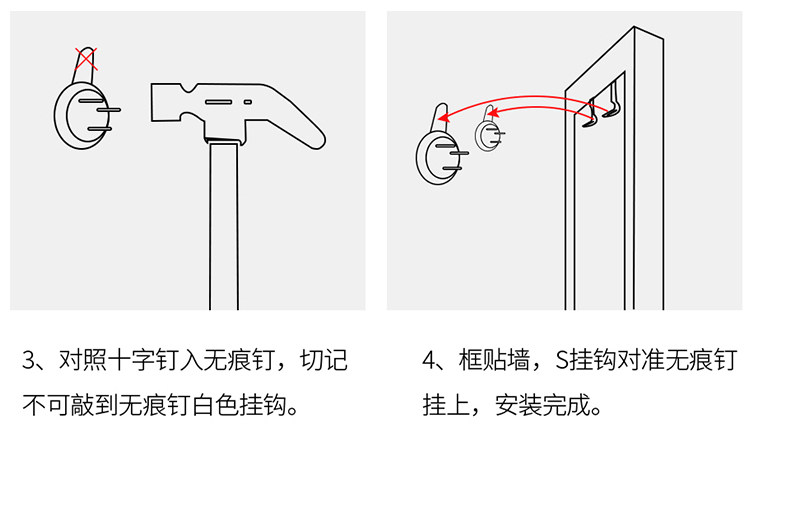 3、对照十字钉入无痕钉，切记不可敲到无痕钉白色挂钩。

4、框贴墙，S挂钩对准无痕钉挂上，安装完成。