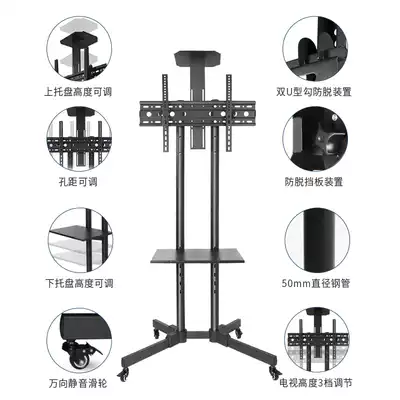 上托盘高度可调

孔距可调

下托盘高度可调

万向静音滑轮

双U型勾防脱装置

防脱挡板装置

50mm直径钢管

电视高度3档调节