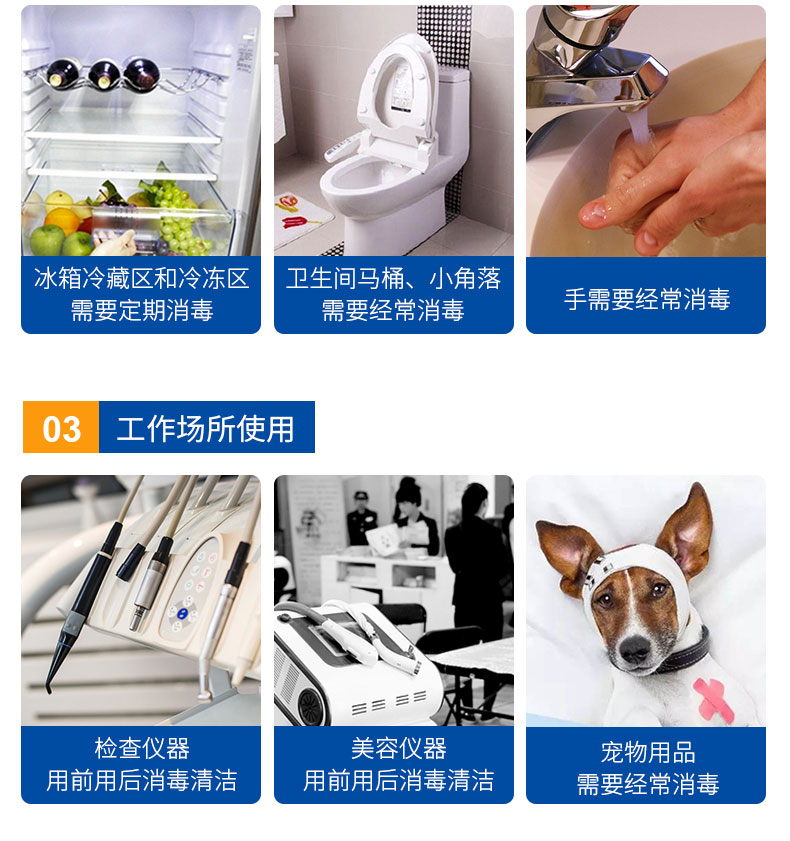 冰箱冷藏区和冷冻区
需要定期消毒

卫生间马桶、小角落
需要经常消毒

手需要经常消毒

03 工作场所使用

检查仪器
用前用后消毒清洁

美容仪器
用前用后消毒清洁

宠物用品
需要经常消毒