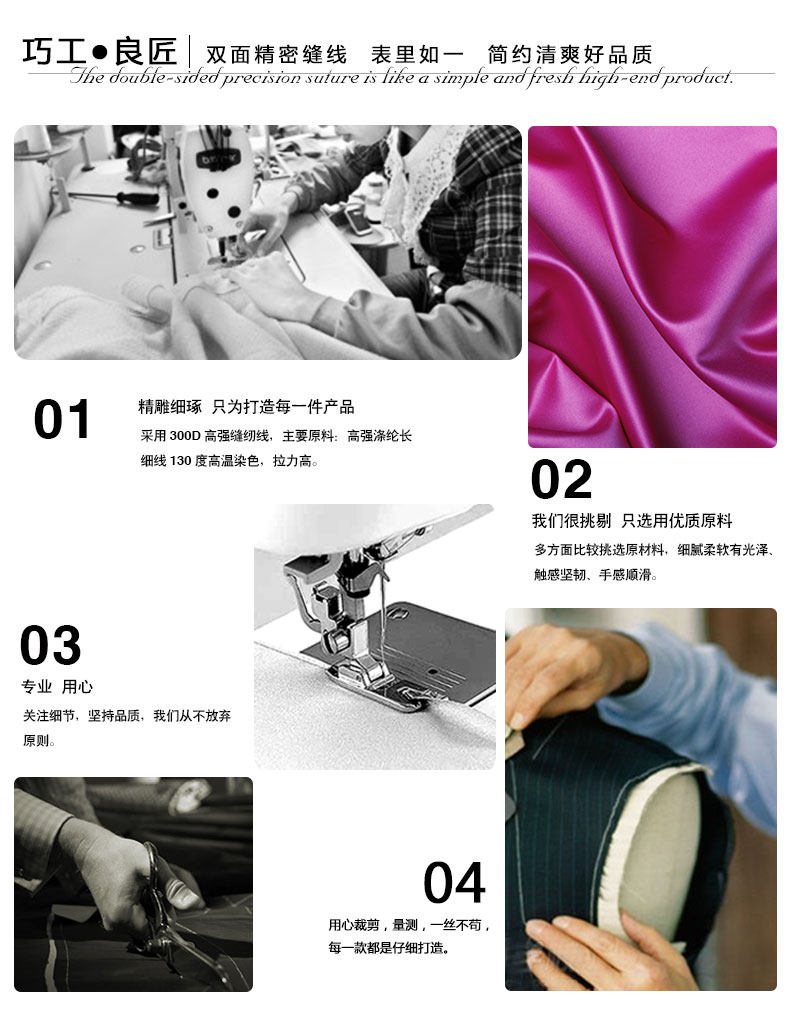 巧工●良匠 | 双面精密缝线 表里如一 简约清爽好品质

The double-sided precision suture is like a simple and fresh high-end product.

01

精雕细琢 只为打造每一件产品

采用 300D 高强缝纫线，主要原料：高强涤纶长细线 130 度高温染色，拉力高。

02

我们很挑剔 只选用优质原料

多方面比较挑选原材料，细腻柔软有光泽、触感坚韧、手感顺滑。

03

专业 用心

关注细节，坚持品质，我们从不放弃原则。

04

用心裁剪，量测，一丝不苟，每一款都是仔细打造。