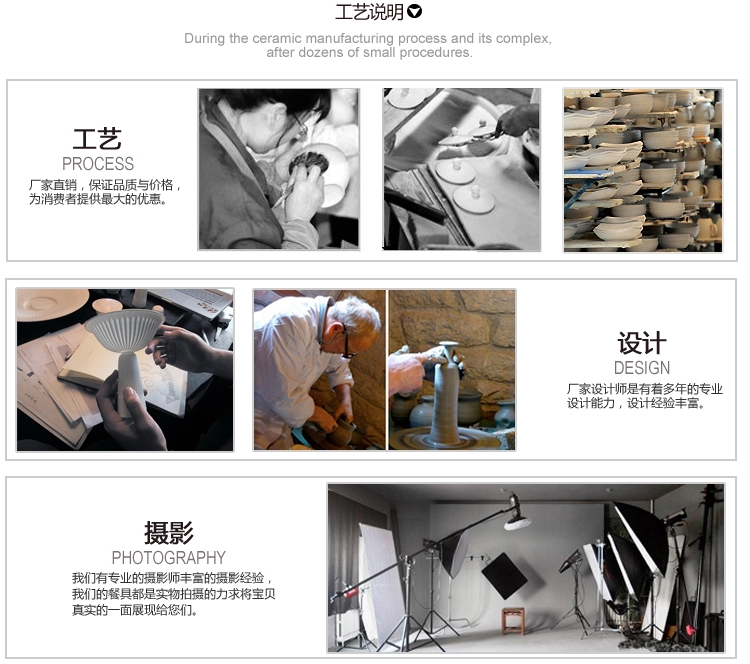 工艺说明

During the ceramic manufacturing process and its complex, after dozens of small procedures.

工艺
PROCESS
厂家直销，保证品质与价格，为消费者提供最大的优惠。

设计
DESIGN
厂家设计师是有着多年的专业设计能力，设计经验丰富。

摄影
PHOTOGRAPHY
我们有专业的摄影师丰富的摄影经验，我们的餐具都是实物拍摄的力求将宝贝真实的一面展现给您们。