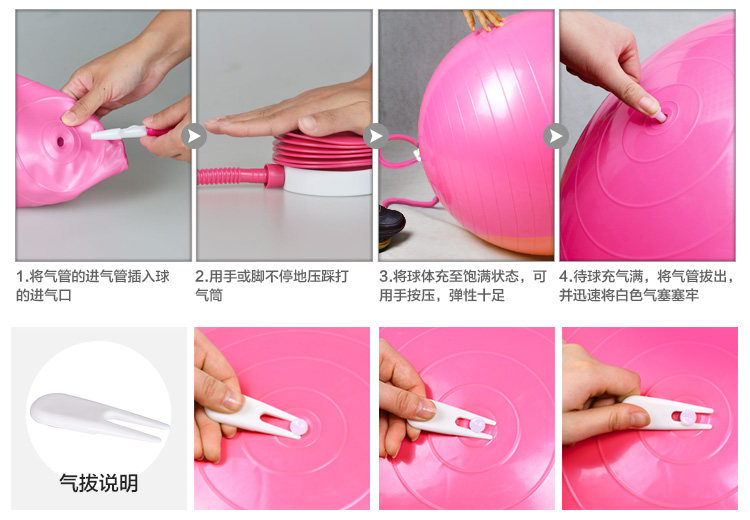 1.将气管的进气管插入球的进气口

2.用手或脚不停地压踩打气筒

3.将球体充至饱满状态，可用手按压，弹性十足

4.待球充气满，将气管拔出，并迅速将白色气塞塞牢

气拔说明