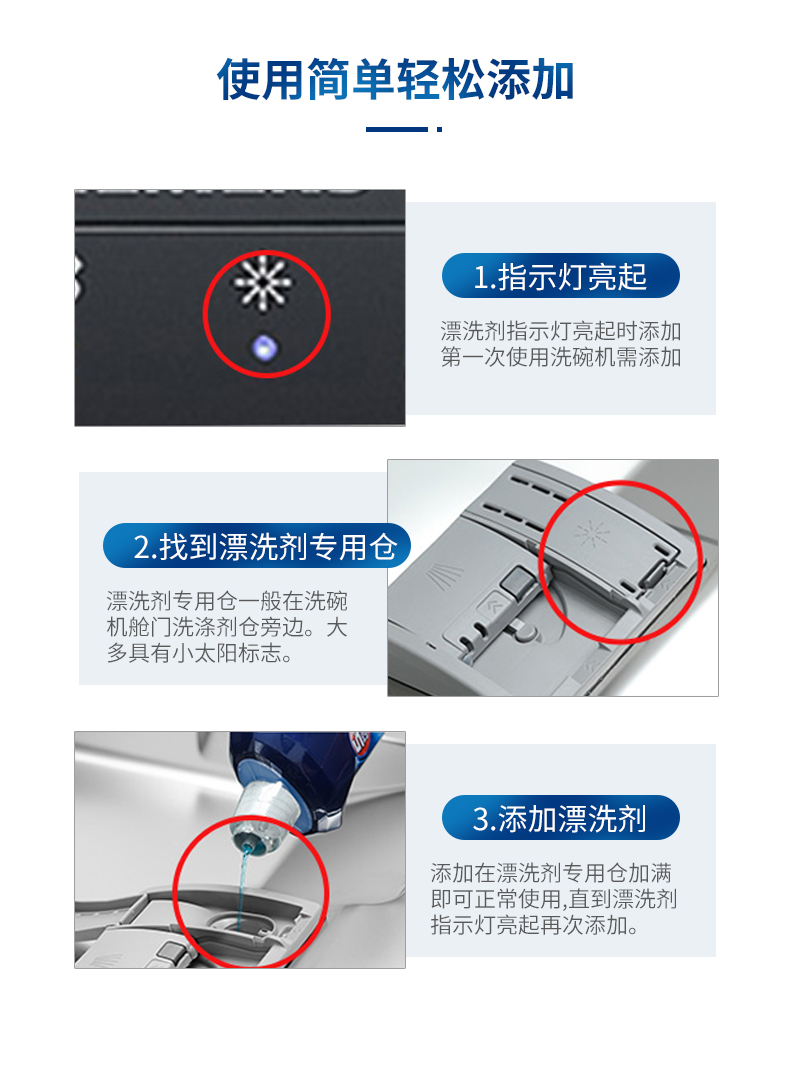 使用简单轻松添加

1.指示灯亮起

漂洗剂指示灯亮起时添加
第一次使用洗碗机需添加

2.找到漂洗剂专用仓

漂洗剂专用仓一般在洗碗机舱门洗涤剂仓旁边。大多具有小太阳标志。

3.添加漂洗剂

添加在漂洗剂专用仓加满即可正常使用,直到漂洗剂指示灯亮起再次添加。