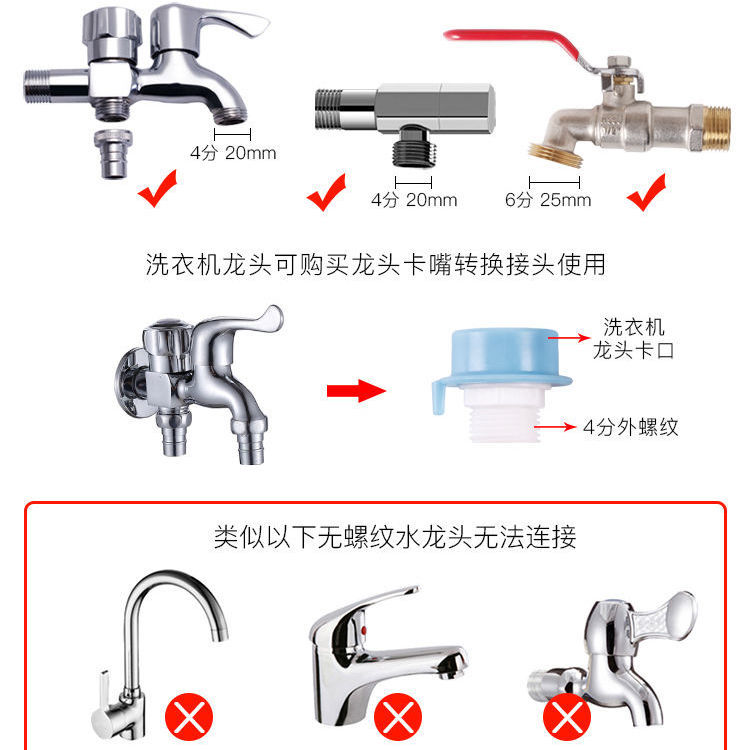 4分 20mm

4分 20mm

6分 25mm

洗衣机龙头可购买龙头卡嘴转换接头使用

洗衣机龙头卡口

4分外螺纹

类似以下无螺纹水龙头无法连接