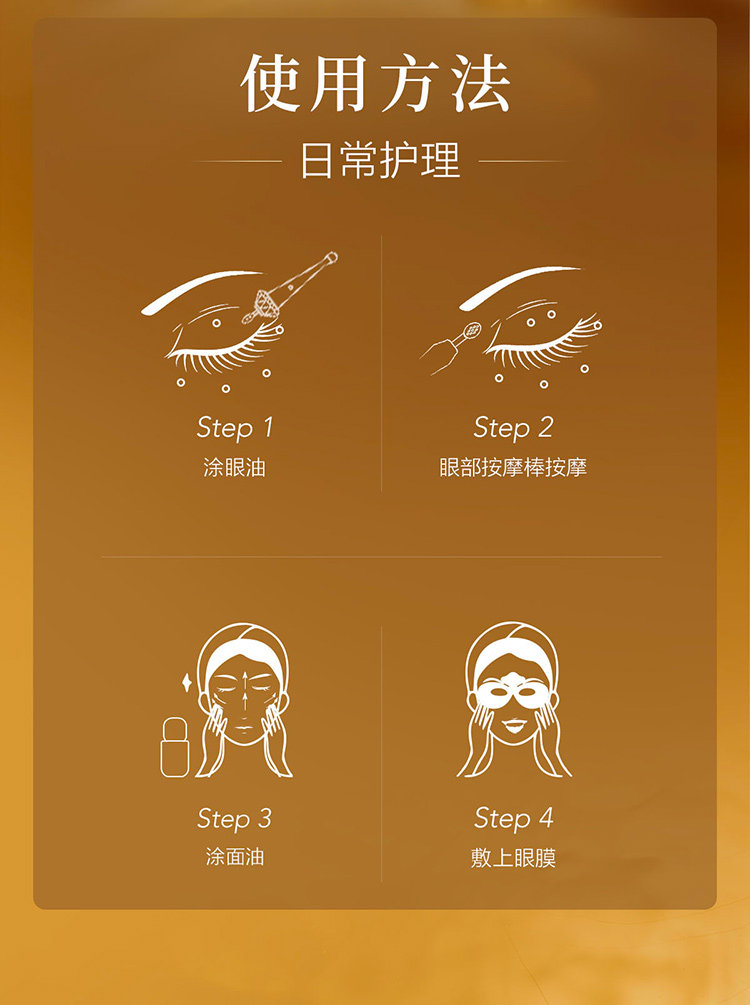 使用方法

日常护理

Step 1
涂眼油

Step 2
眼部按摩棒按摩

Step 3
涂面油

Step 4
敷上眼膜