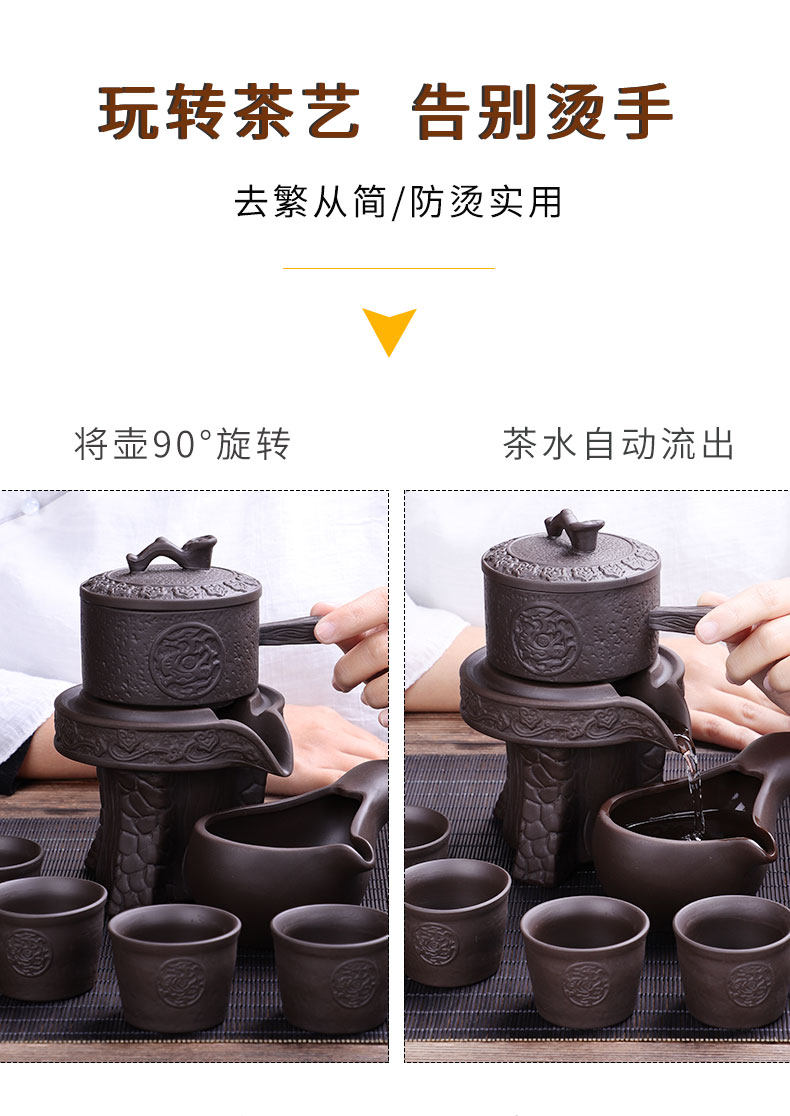 玩转茶艺 告别烫手

去繁从简/防烫实用

将壶90°旋转

茶水自动流出