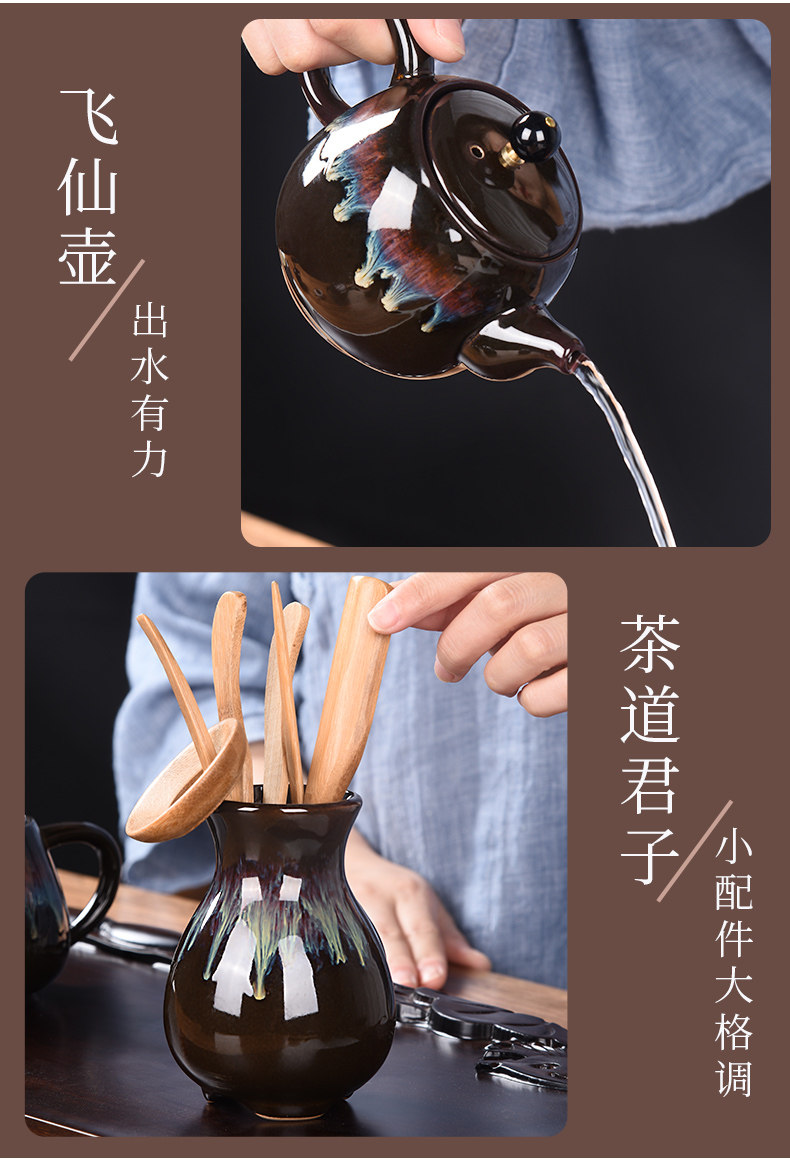 飞仙壶

出水有力

茶道君子

小配件大格调