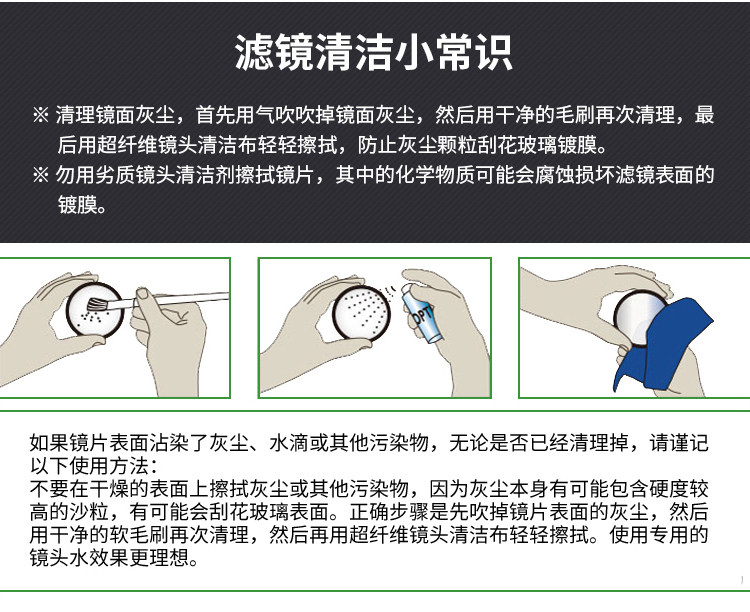 滤镜清洁小常识

※ 清理镜面灰尘，首先用气吹吹掉镜面灰尘，然后用干净的毛刷再次清理，最后用超纤维镜头清洁布轻轻擦拭，防止灰尘颗粒刮花玻璃镀膜。

※ 勿用劣质镜头清洁剂擦拭镜片，其中的化学物质可能会腐蚀损坏滤镜表面的镀膜。

OPT

如果镜片表面沾染了灰尘、水滴或其他污染物，无论是否已经清理掉，请谨记以下使用方法：
不要在干燥的表面上擦拭灰尘或其他污染物，因为灰尘本身有可能包含硬度较高的沙粒，有可能会刮花玻璃表面。正确步骤是先吹掉镜片表面的灰尘，然后用干净的软毛刷再次清理，然后再用超纤维镜头清洁布轻轻擦拭。使用专用的镜头水效果更理想。